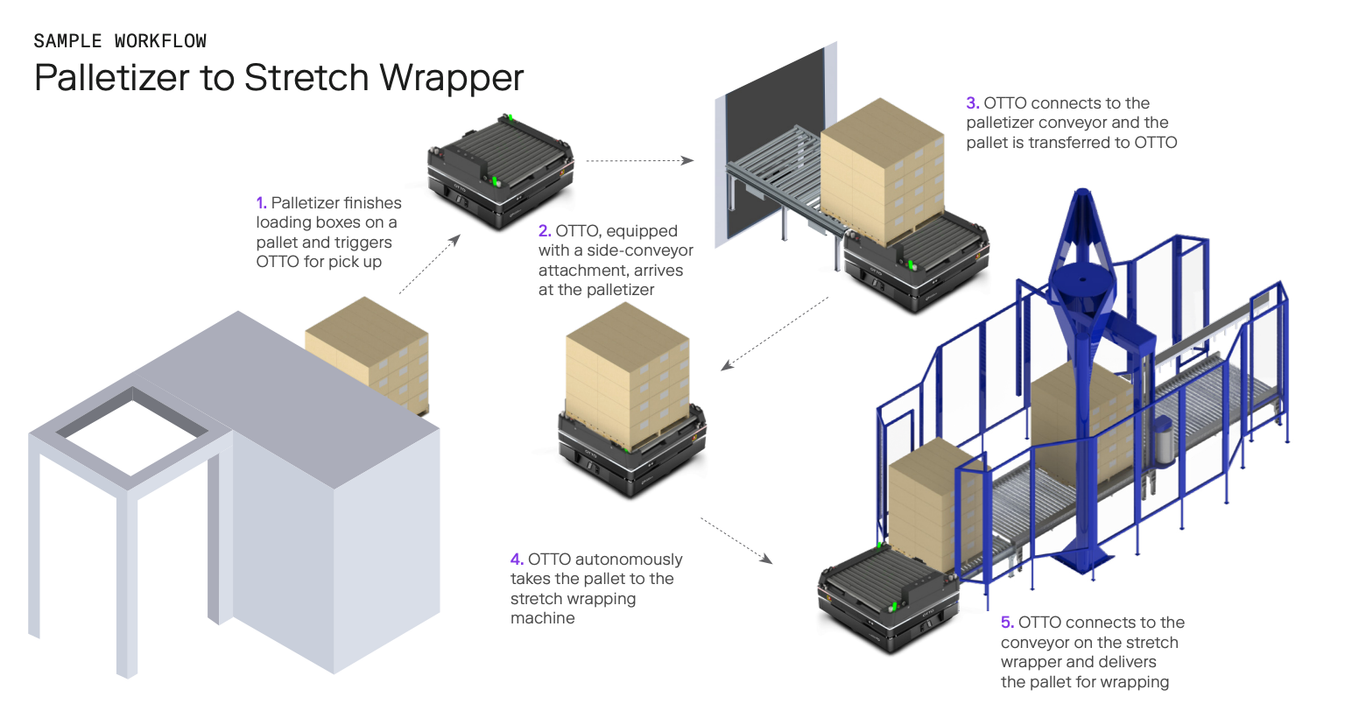 SAMPLE WORKFLOW
Palletizer to Stretch Wrapper

1. Palletizer finishes loading boxes on a pallet and triggers OTTO for pick up

2. OTTO, equipped with a side-conveyor attachment, arrives at the palletizer

3. OTTO connects to the palletizer conveyor and the pallet is transferred to OTTO

4. OTTO autonomously takes the pallet to the stretch wrapping machine

5. OTTO connects to the conveyor on the stretch wrapper and delivers the pallet for wrapping