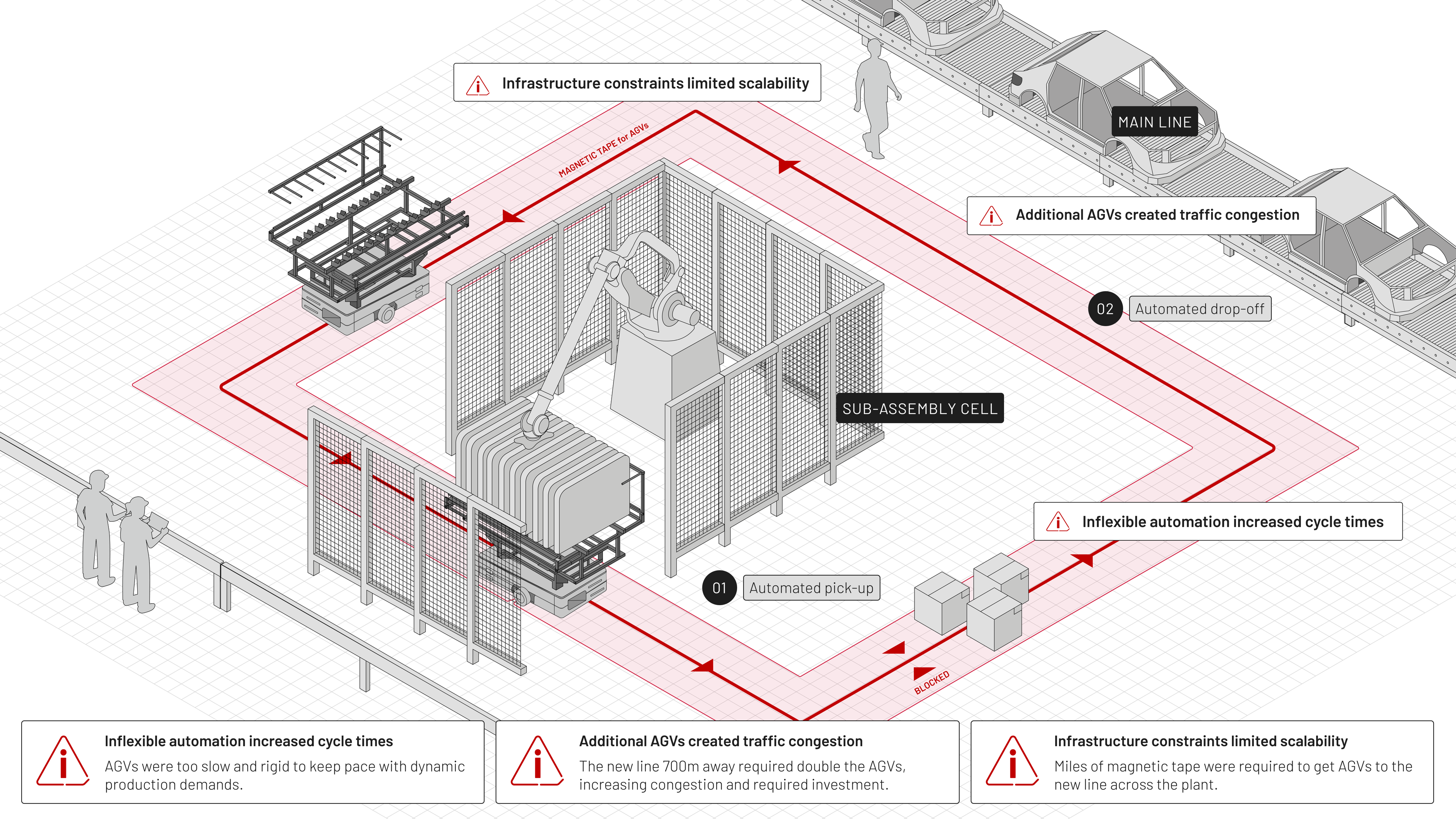 Infrastructure constraints limited scalability

MAGNETIC TAPE for AGVs

MAIN LINE

Additional AGVs created traffic congestion

02 Automated drop-off

SUB-ASSEMBLY CELL

Inflexible automation increased cycle times

01 Automated pick-up

BLOCKED

Inflexible automation increased cycle times
AGVs were too slow and rigid to keep pace with dynamic production demands.

Additional AGVs created traffic congestion
The new line 700m away required double the AGVs, increasing congestion and required investment.

Infrastructure constraints limited scalability
Miles of magnetic tape were required to get AGVs to the new line across the plant.