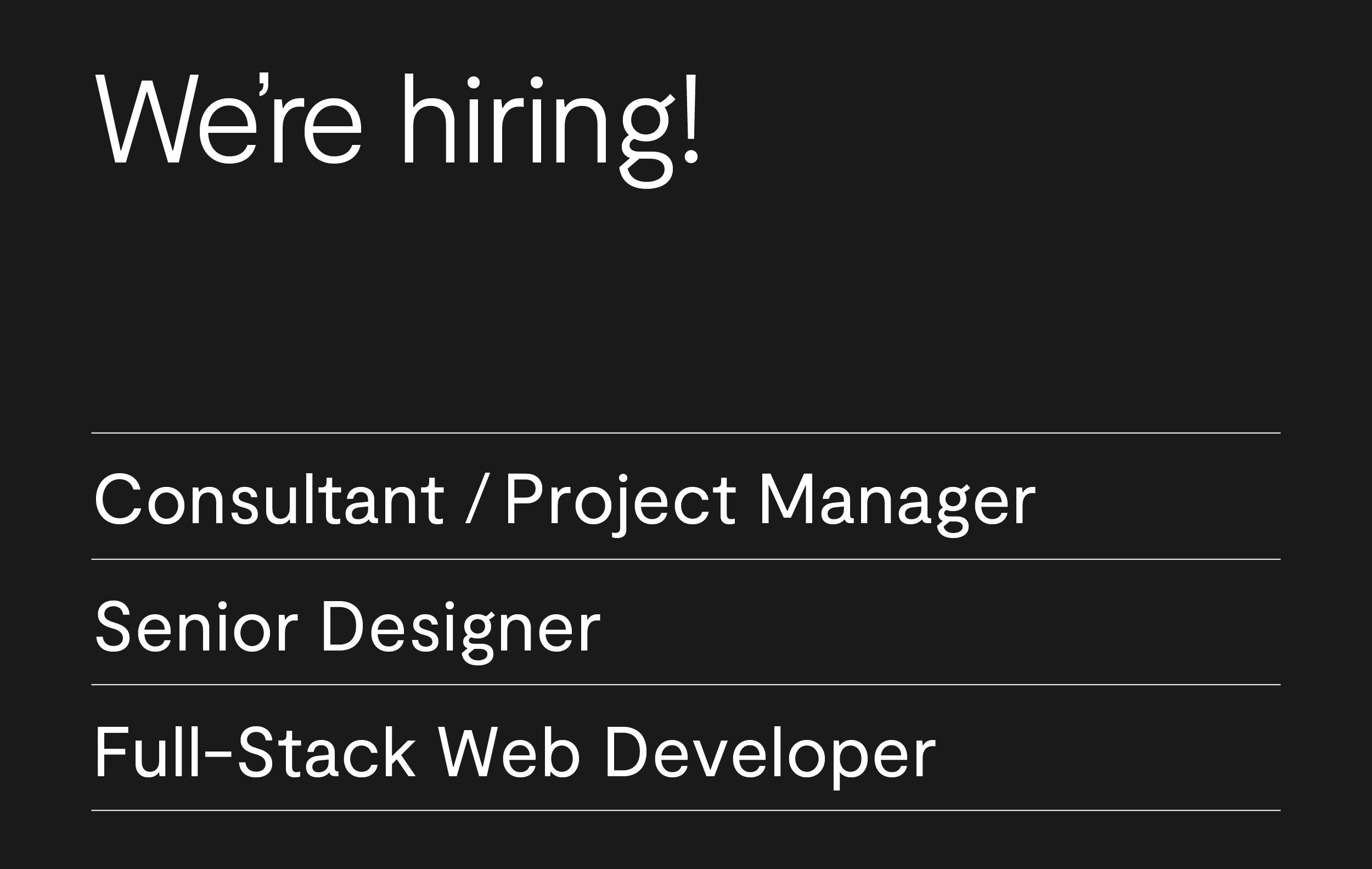 We're hiring!

Consultant / Project Manager

Senior Designer

Full-Stack Web Developer