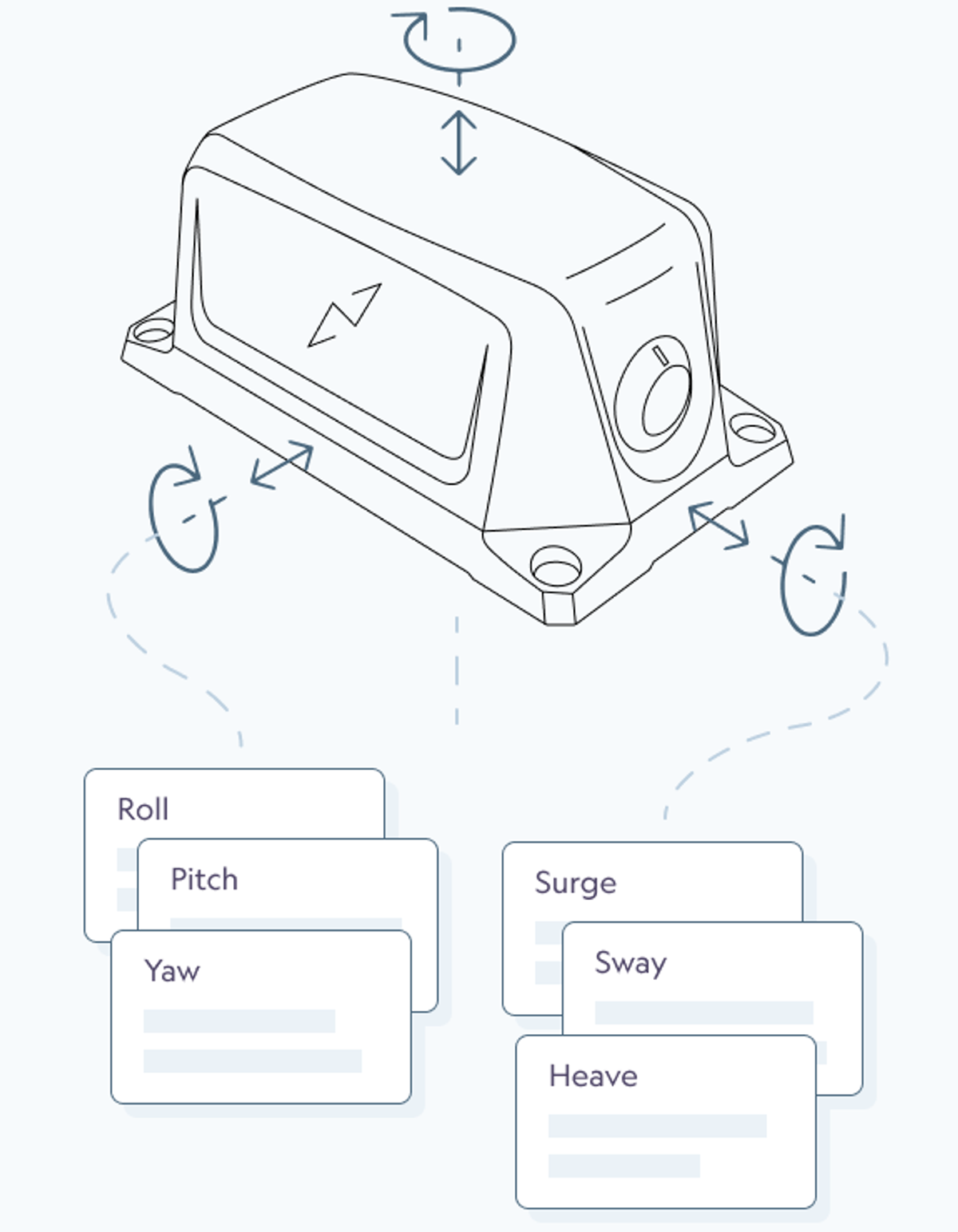 Roll

Pitch

Yaw

Surge

Sway

Heave