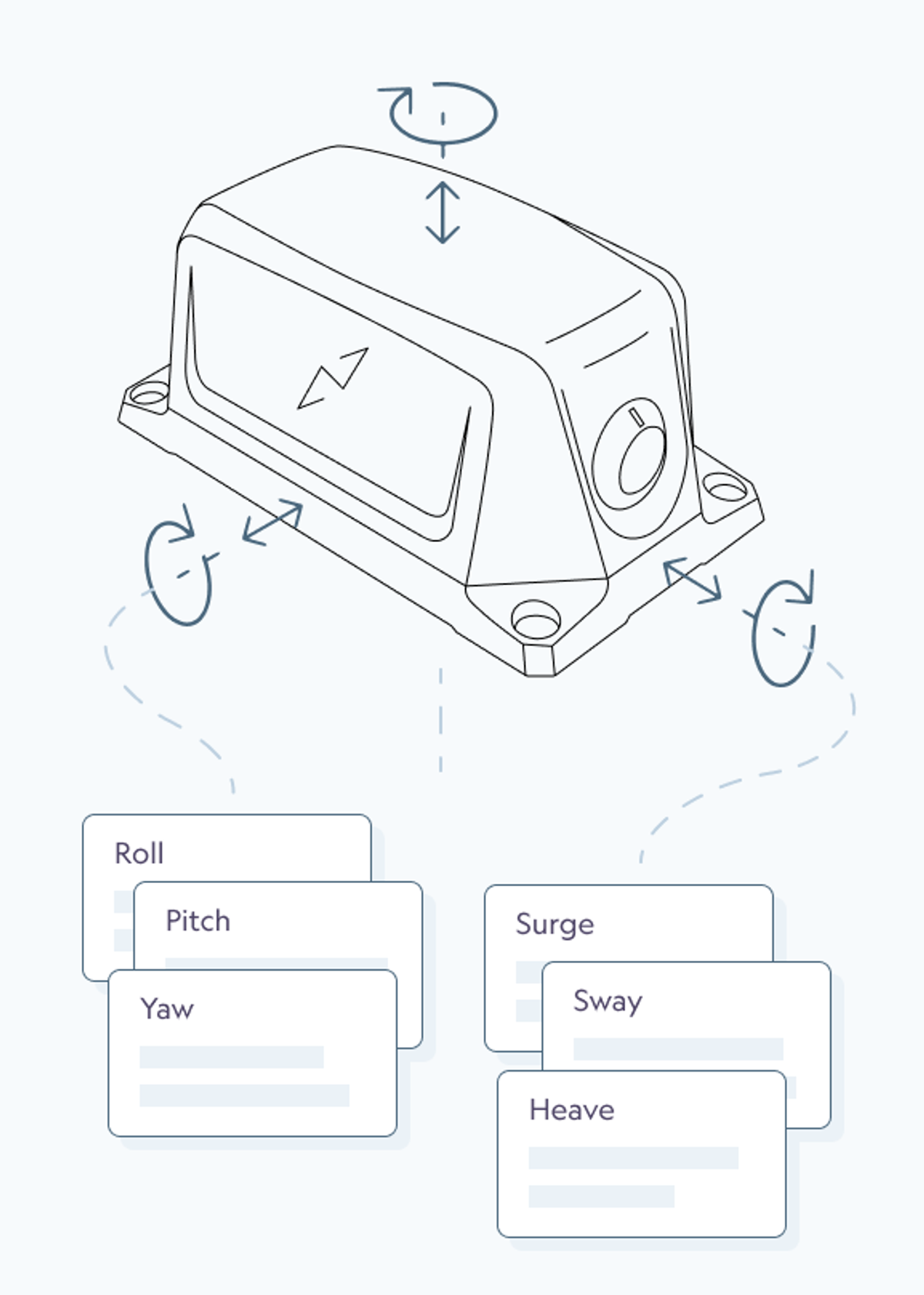 Roll

Pitch

Yaw

Surge

Sway

Heave