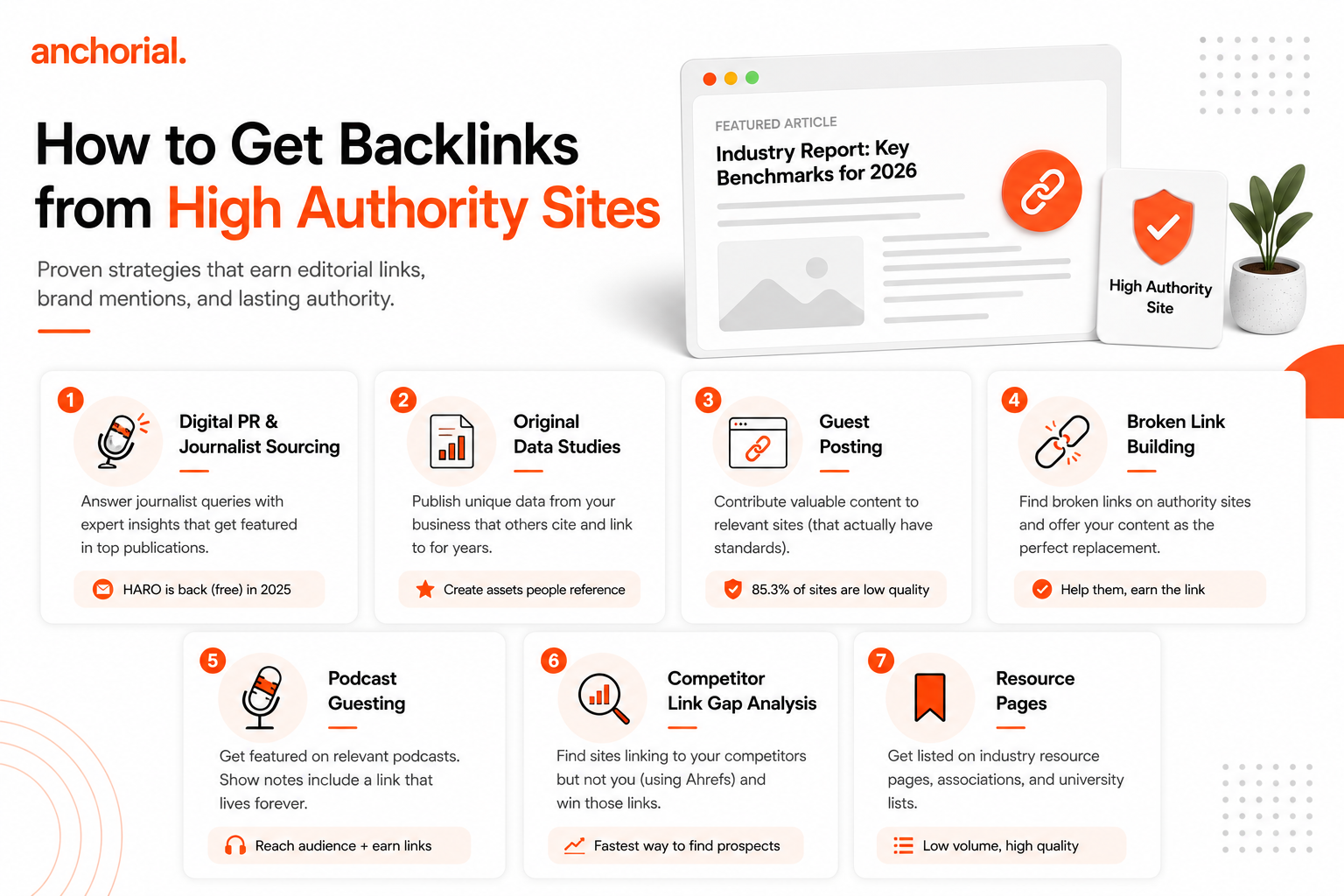 anchorial.

How to Get Backlinks from High Authority Sites

Proven strategies that earn editorial links, brand mentions, and lasting authority.

FEATURED ARTICLE
Industry Report: Key Benchmarks for 2026

High Authority Site

1
Digital PR & Journalist Sourcing
Answer journalist queries with expert insights that get featured in top publications.
HARO is back (free) in 2025

2
Original Data Studies
Publish unique data from your business that others cite and link to for years.
Create assets people reference

3
Guest Posting
Contribute valuable content to relevant sites (that actually have standards).
85.3% of sites are low quality

4
Broken Link Building
Find broken links on authority sites and offer your content as the perfect replacement.
Help them, earn the link

5
Podcast Guesting
Get featured on relevant podcasts. Show notes include a link that lives forever.
Reach audience + earn links

6
Competitor Link Gap Analysis
Find sites linking to your competitors but not you (using Ahrefs) and win those links.
Fastest way to find prospects

7
Resource Pages
Get listed on industry resource pages, associations, and university lists.
Low volume, high quality