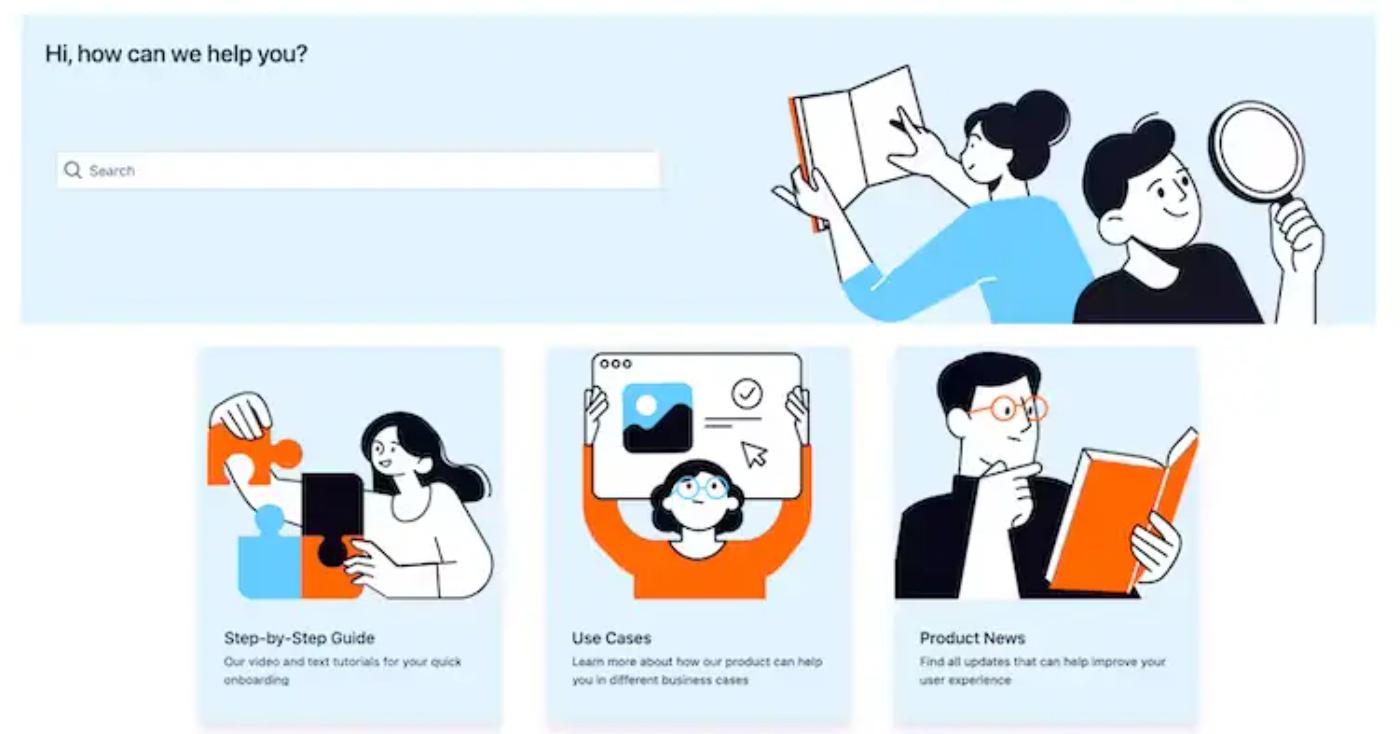 Hi, how can we help you?

Search

Step-by-Step Guide

Our video and text tutorials for your quick onboarding

Use Cases

Learn more about how our product can help you in different business cases

Product News

Find all updates that can help improve your user experience