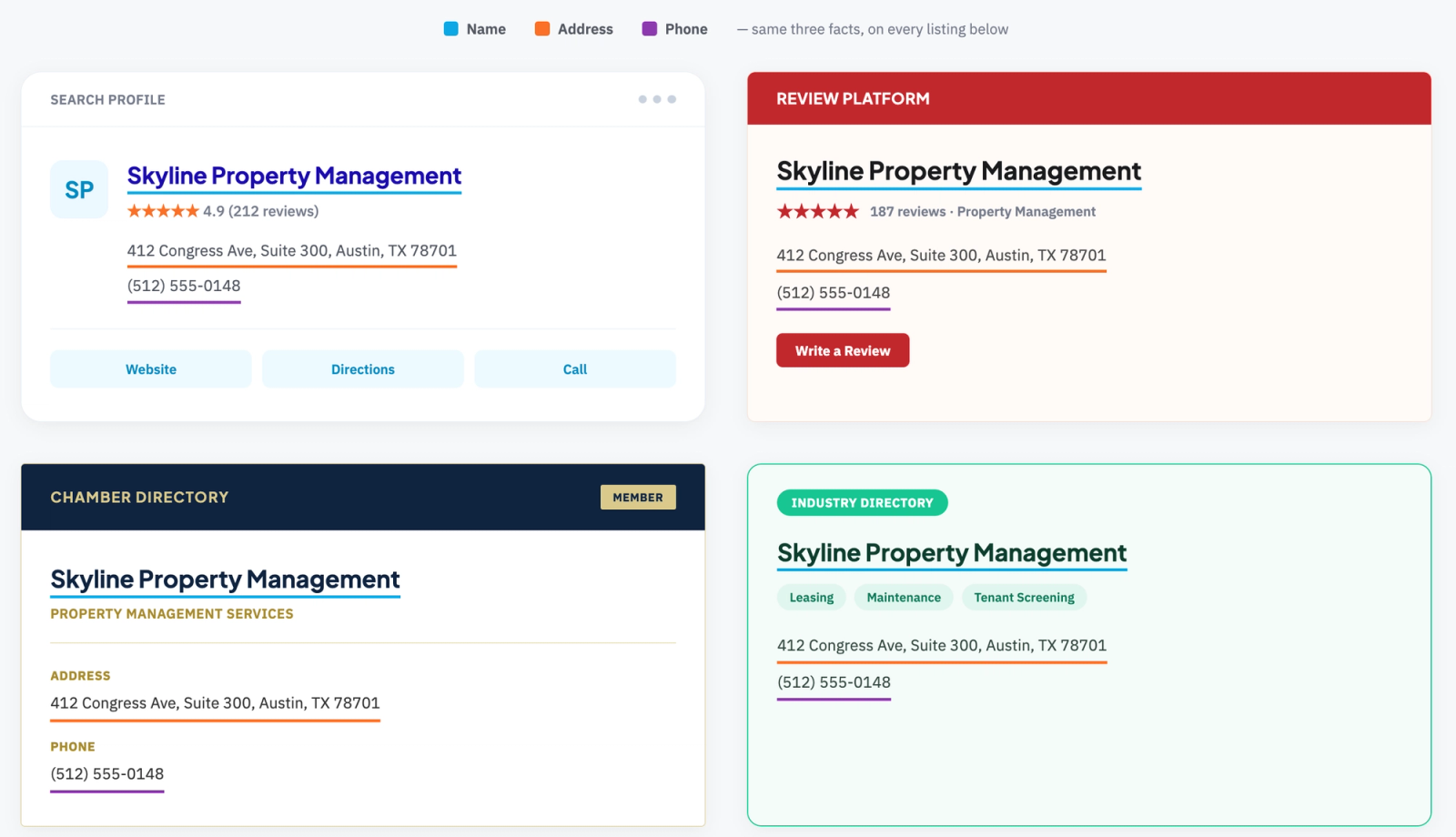 Name Address Phone — same three facts, on every listing below

SEARCH PROFILE

SP

Skyline Property Management

★★★★★ 4.9 (212 reviews)

412 Congress Ave, Suite 300, Austin, TX 78701

(512) 555-0148

Website

Directions

Call

REVIEW PLATFORM

Skyline Property Management

★★★★★ 187 reviews · Property Management

412 Congress Ave, Suite 300, Austin, TX 78701

(512) 555-0148

Write a Review

CHAMBER DIRECTORY

MEMBER

Skyline Property Management

PROPERTY MANAGEMENT SERVICES

ADDRESS

412 Congress Ave, Suite 300, Austin, TX 78701

PHONE

(512) 555-0148

INDUSTRY DIRECTORY

Skyline Property Management

Leasing

Maintenance

Tenant Screening

412 Congress Ave, Suite 300, Austin, TX 78701

(512) 555-0148