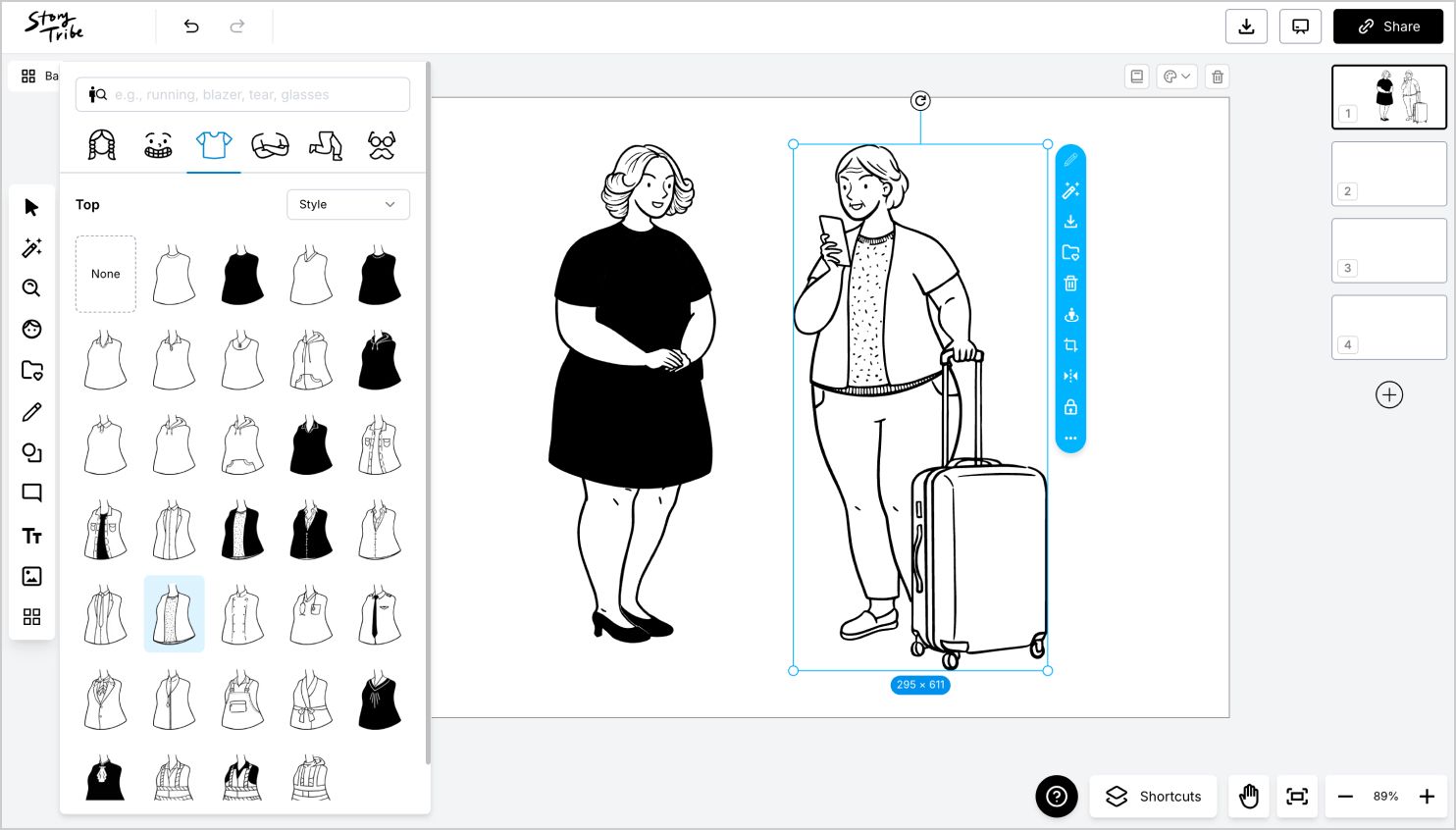 Story Tribe

Share

Ba

e.g., running, blazer, tear, glasses

Top

Style

None

295 × 611

1

2

3

4

Shortcuts

89%