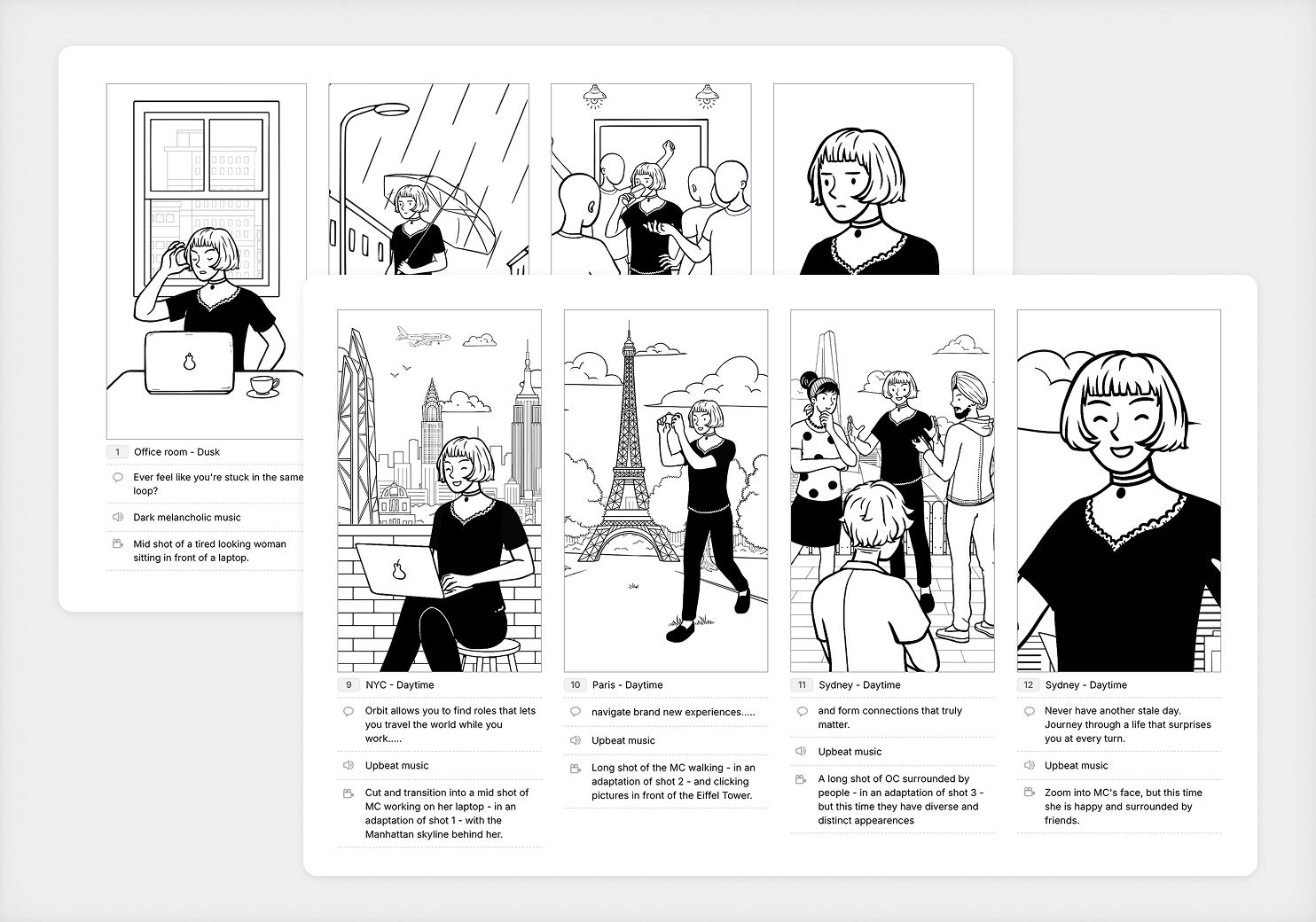 1 Office room - Dusk

Ever feel like you're stuck in the same loop?

Dark melancholic music

Mid shot of a tired looking woman sitting in front of a laptop.

9 NYC - Daytime

Orbit allows you to find roles that lets you travel the world while you work.....

Upbeat music

Cut and transition into a mid shot of MC working on her laptop - in an adaptation of shot 1 - with the Manhattan skyline behind her.

10 Paris - Daytime

navigate brand new experiences.....

Upbeat music

Long shot of the MC walking - in an adaptation of shot 2 - and clicking pictures in front of the Eiffel Tower.

11 Sydney - Daytime

and form connections that truly matter.

Upbeat music

A long shot of OC surrounded by people - in an adaptation of shot 3 - but this time they have diverse and distinct appearences

12 Sydney - Daytime

Never have another stale day. Journey through a life that surprises you at every turn.

Upbeat music

Zoom into MC's face, but this time she is happy and surrounded by friends.