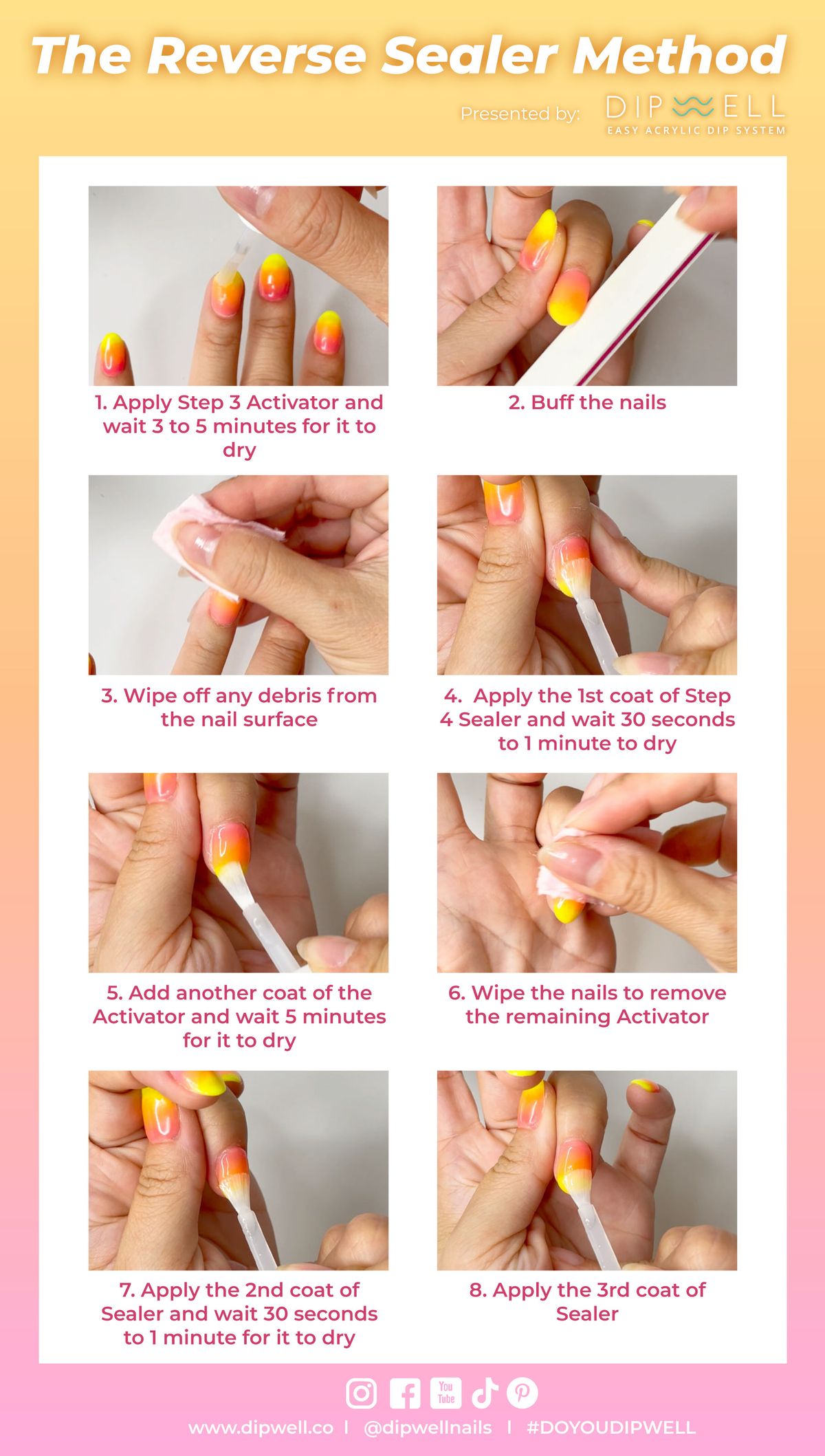 The Reverse Sealer Method

Presented by: DIPWELL
EASY ACRYLIC DIP SYSTEM

1. Apply Step 3 Activator and wait 3 to 5 minutes for it to dry

2. Buff the nails

3. Wipe off any debris from the nail surface

4. Apply the 1st coat of Step 4 Sealer and wait 30 seconds to 1 minute to dry

5. Add another coat of the Activator and wait 5 minutes for it to dry

6. Wipe the nails to remove the remaining Activator

7. Apply the 2nd coat of Sealer and wait 30 seconds to 1 minute for it to dry

8. Apply the 3rd coat of Sealer

You Tube

www.dipwell.co | @dipwellnails | #DOYOUDIPWELL