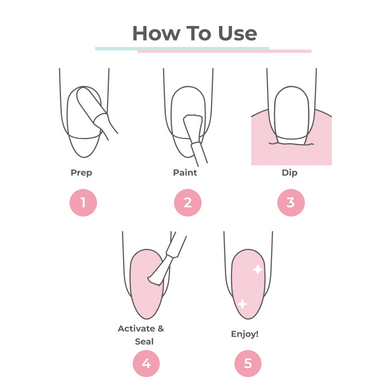 How To Use

Prep

1

Paint

2

Dip

3

Activate & Seal

4

Enjoy!

5