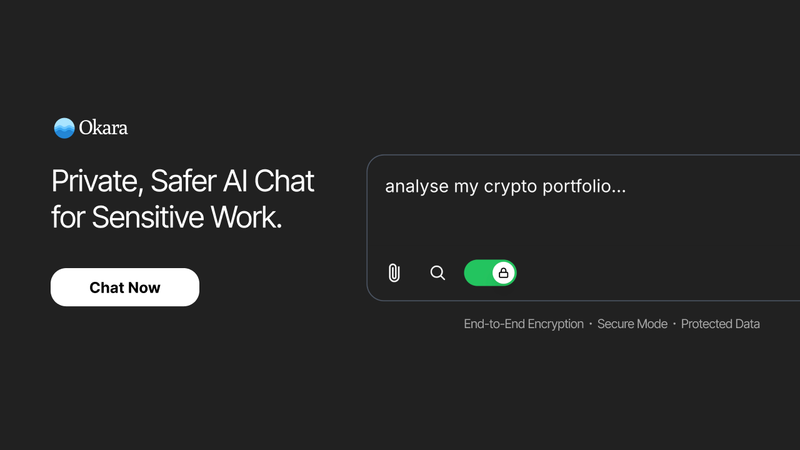 Okara

Private, Safer AI Chat for Sensitive Work.

Chat Now

analyse my crypto portfolio...

End-to-End Encryption · Secure Mode · Protected Data