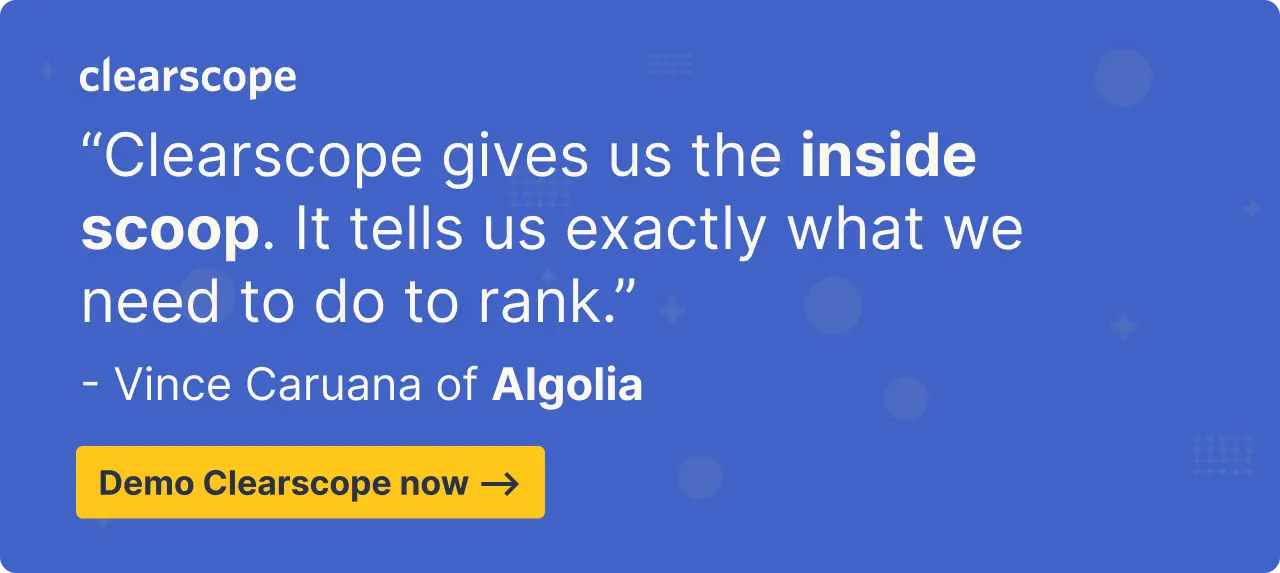 clearscope

"Clearscope gives us the inside scoop. It tells us exactly what we need to do to rank."

- Vince Caruana of Algolia

Demo Clearscope now →