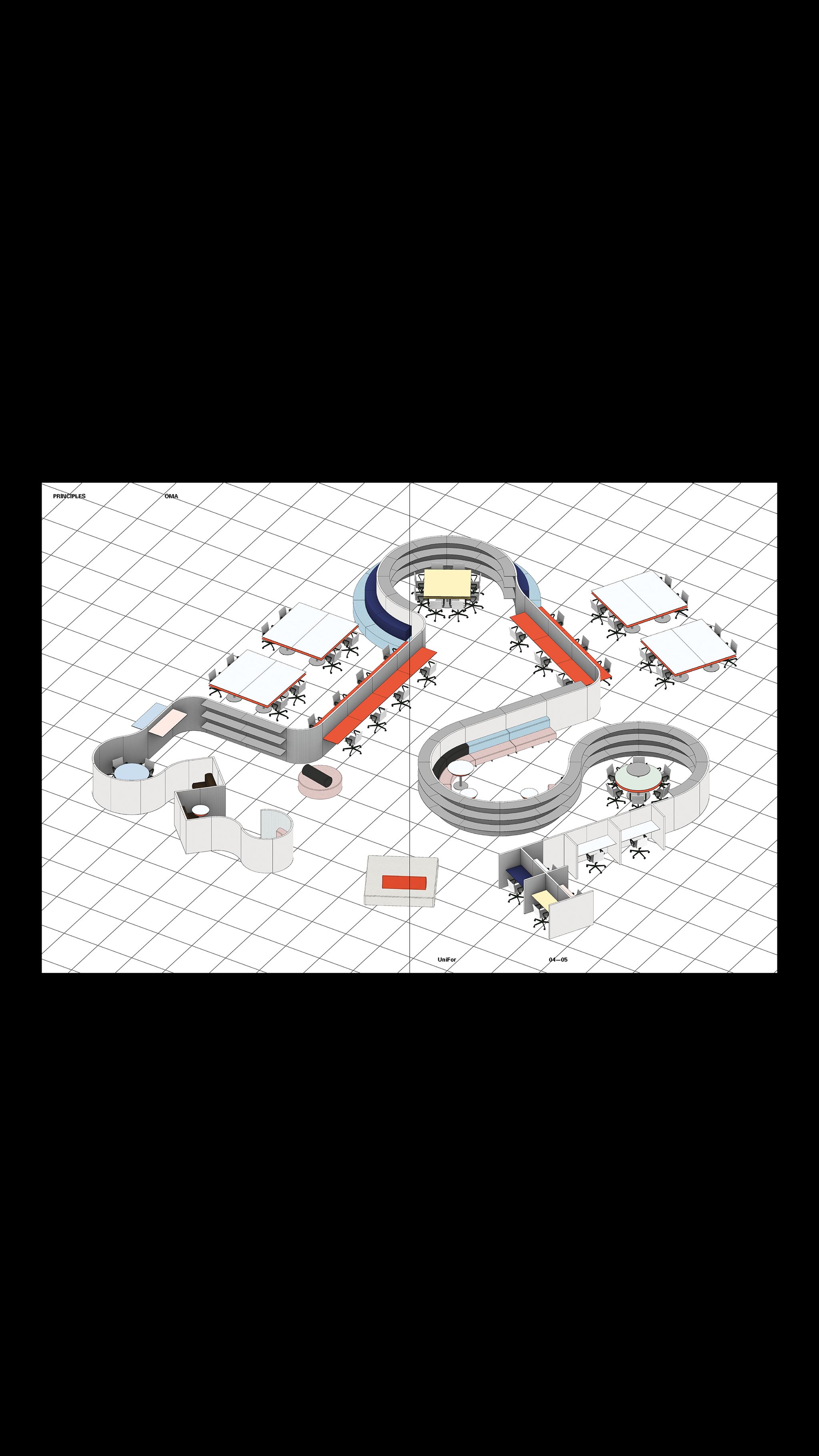 PRINCIPLES OMA

UniFor 04—05