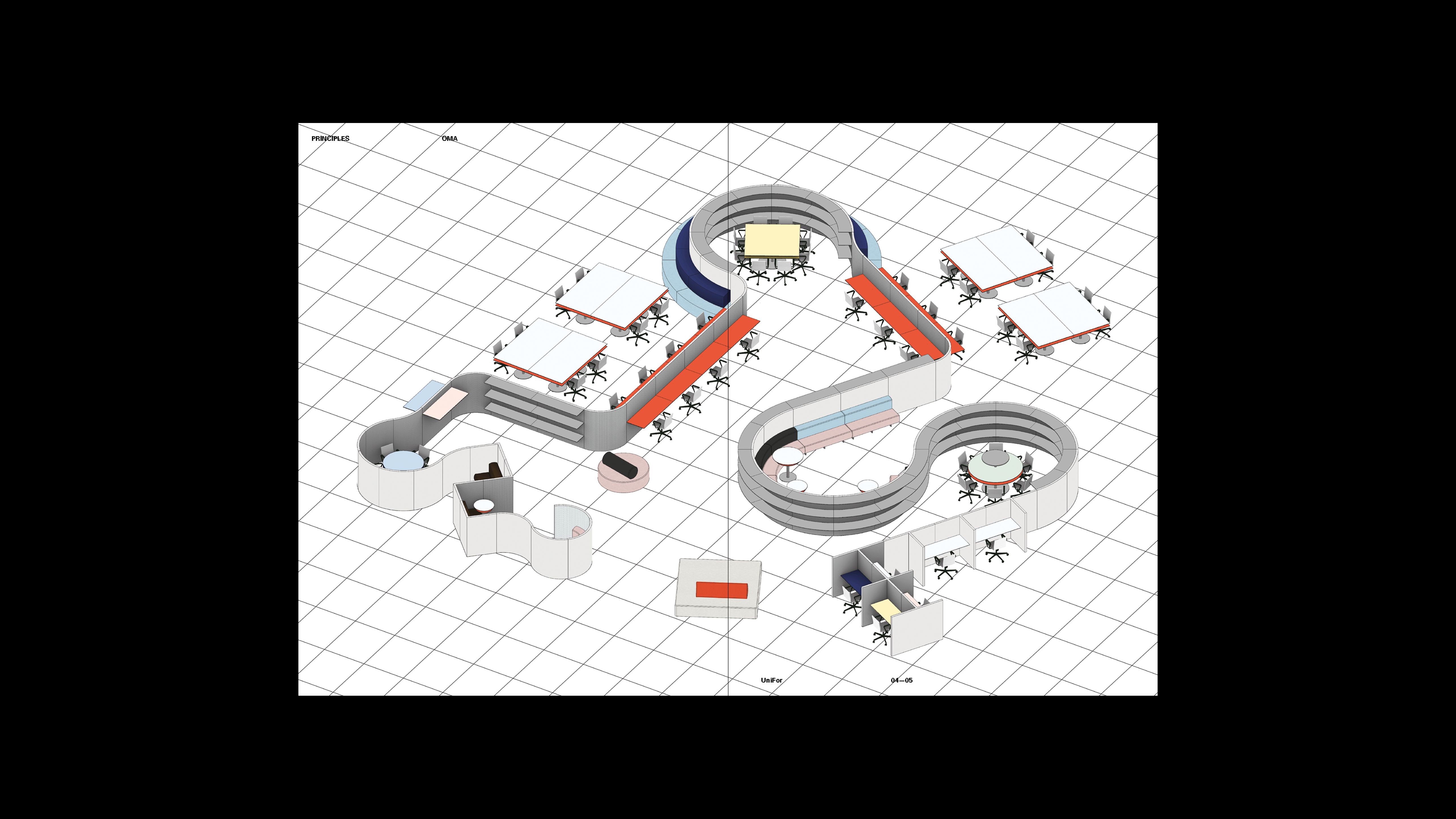 PRINCIPLES

OMA

UniFor

04—05