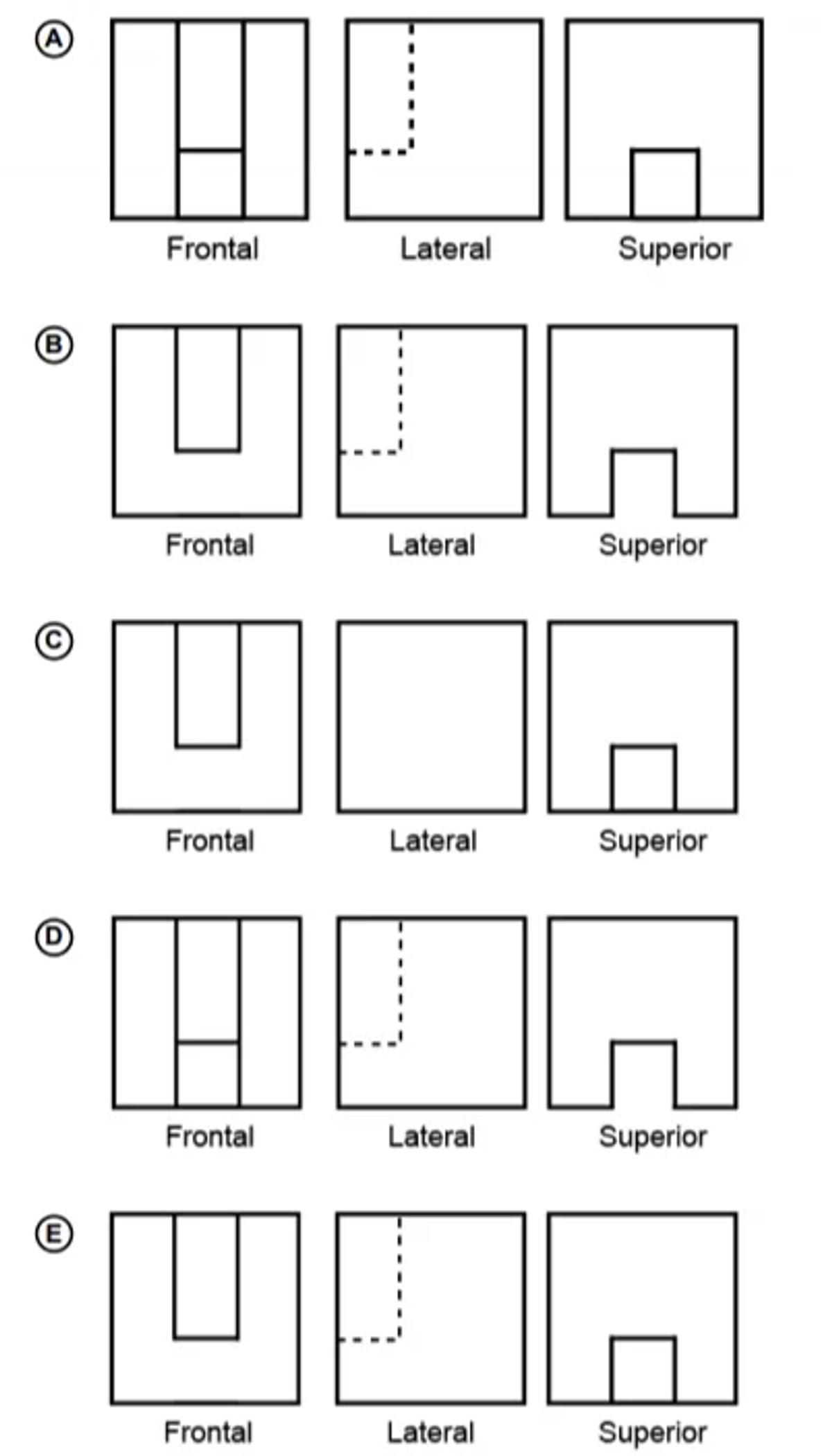 A
Frontal
Lateral
Superior

B
Frontal
Lateral
Superior

C
Frontal
Lateral
Superior

D
Frontal
Lateral
Superior

E
Frontal
Lateral
Superior