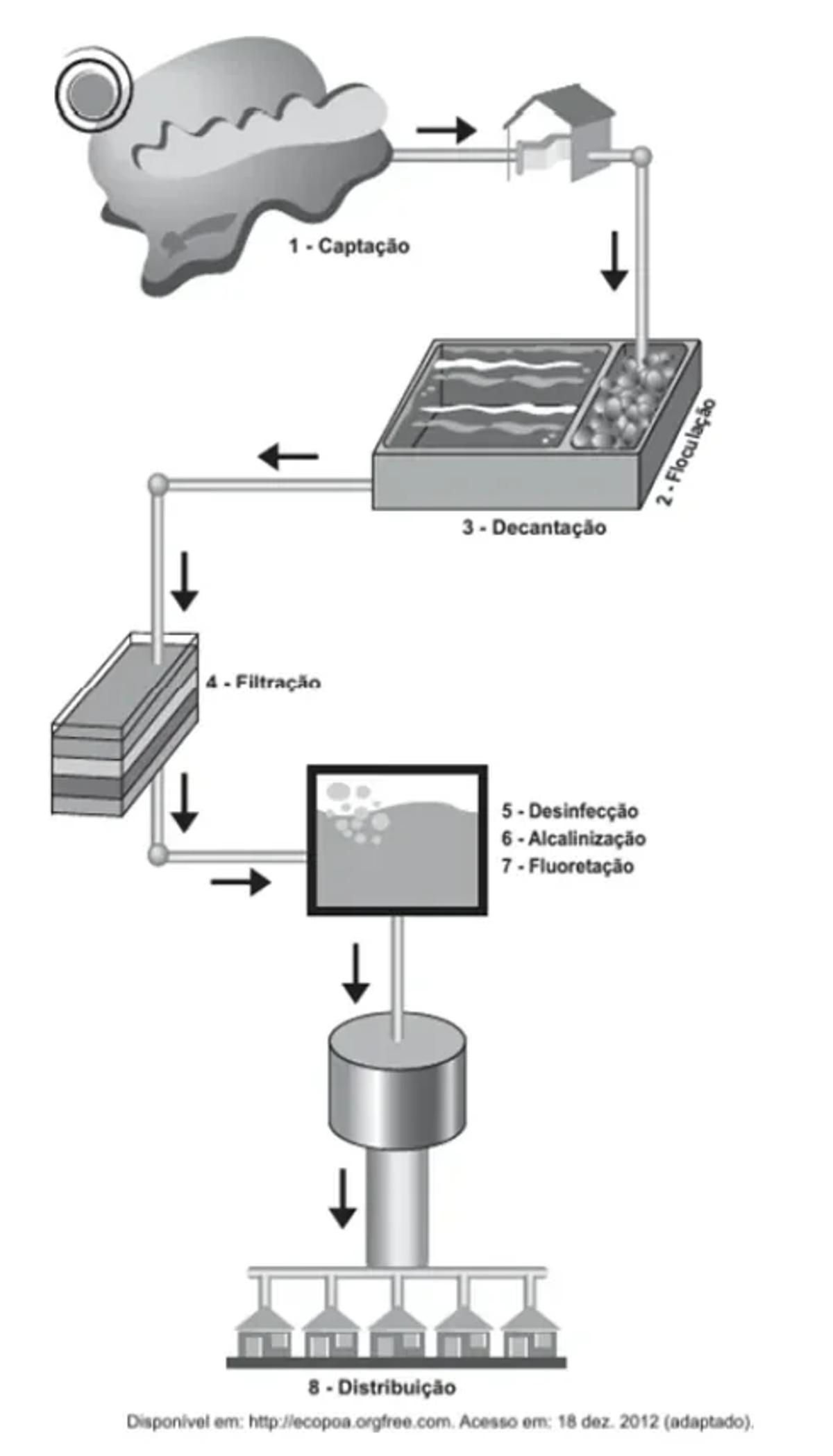 1 - Captação

2 - Floculação

3 - Decantação

4 - Filtração

5 - Desinfecção
6 - Alcalinização
7 - Fluoretação

8 - Distribuição

Disponível em: http://ecopoa.orgfree.com. Acesso em: 18 dez. 2012 (adaptado).