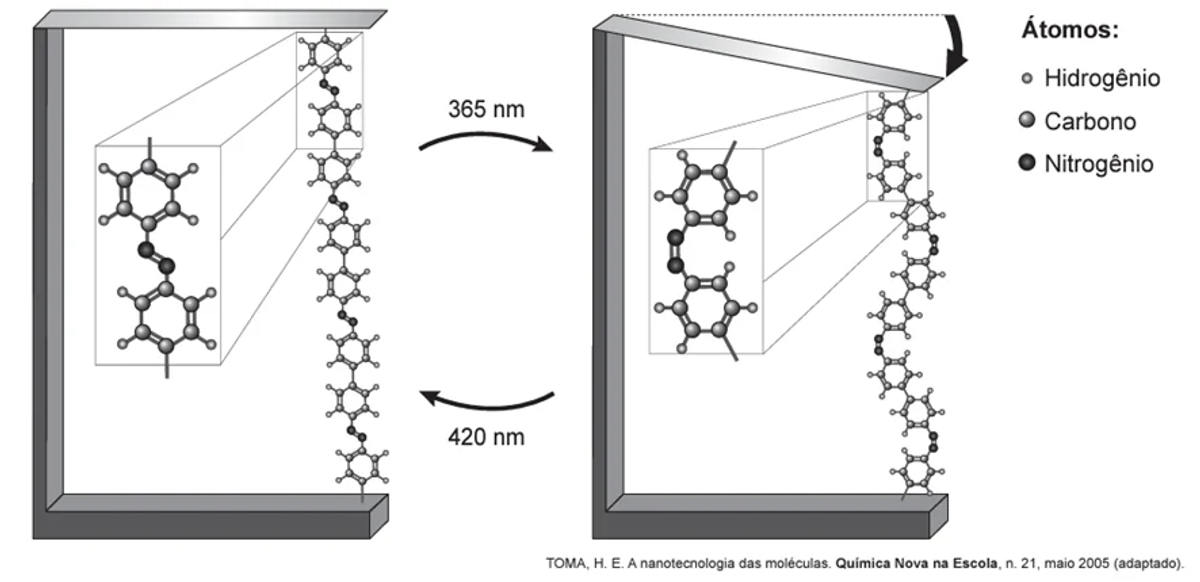 365 nm

420 nm

Átomos:
Hidrogênio
Carbono
Nitrogênio

TOMA, H. E. A nanotecnologia das moléculas. Química Nova na Escola, n. 21, maio 2005 (adaptado).