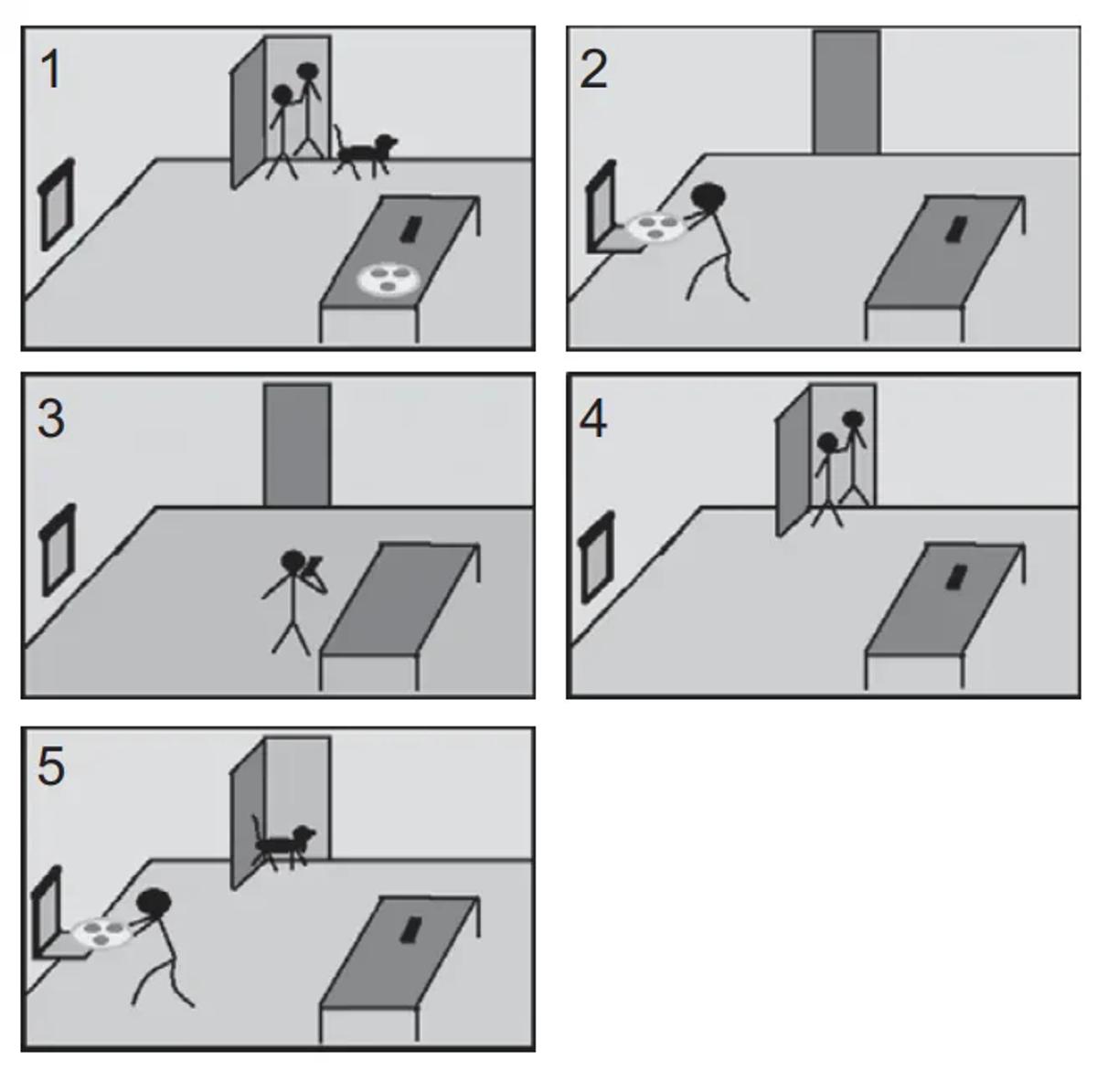 1

2

3

4

5