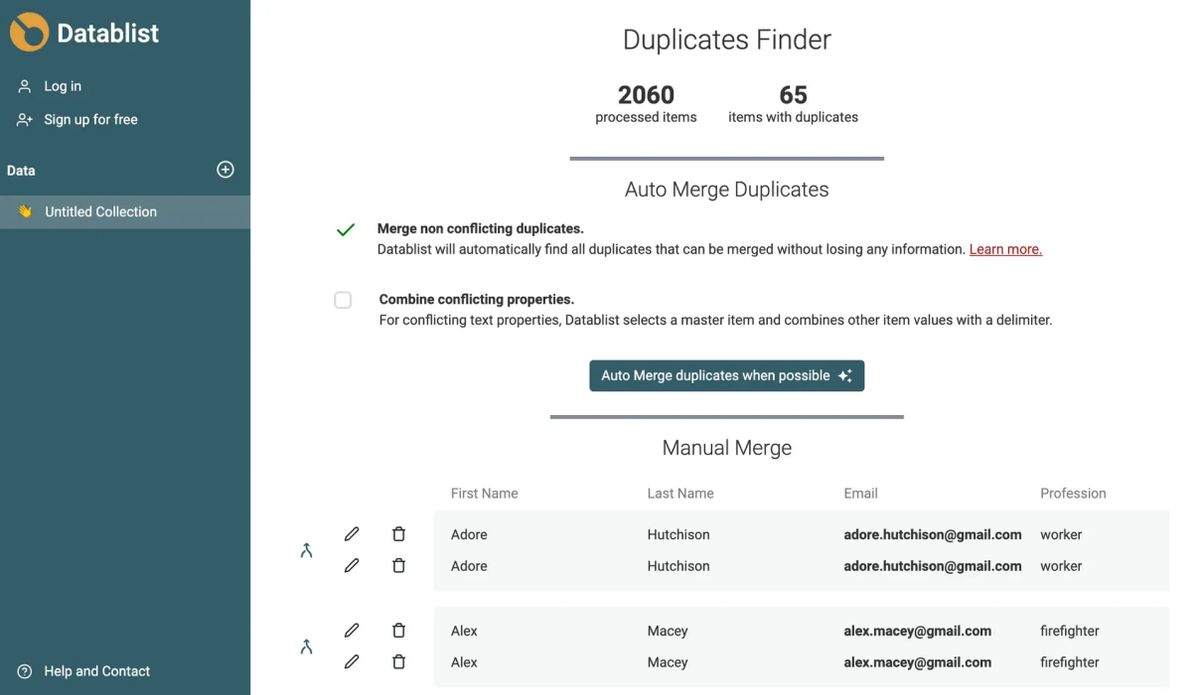 Datablist

Log in

Sign up for free

Data

Untitled Collection

Help and Contact

Duplicates Finder

2060
processed items

65
items with duplicates

Auto Merge Duplicates

Merge non conflicting duplicates.
Datablist will automatically find all duplicates that can be merged without losing any information. Learn more.

Combine conflicting properties.
For conflicting text properties, Datablist selects a master item and combines other item values with a delimiter.

Auto Merge duplicates when possible

Manual Merge

| First Name | Last Name | Email | Profession |
|---|---|---|---|
| Adore | Hutchison | adore.hutchison@gmail.com | worker |
| Adore | Hutchison | adore.hutchison@gmail.com | worker |
| Alex | Macey | alex.macey@gmail.com | firefighter |
| Alex | Macey | alex.macey@gmail.com | firefighter |