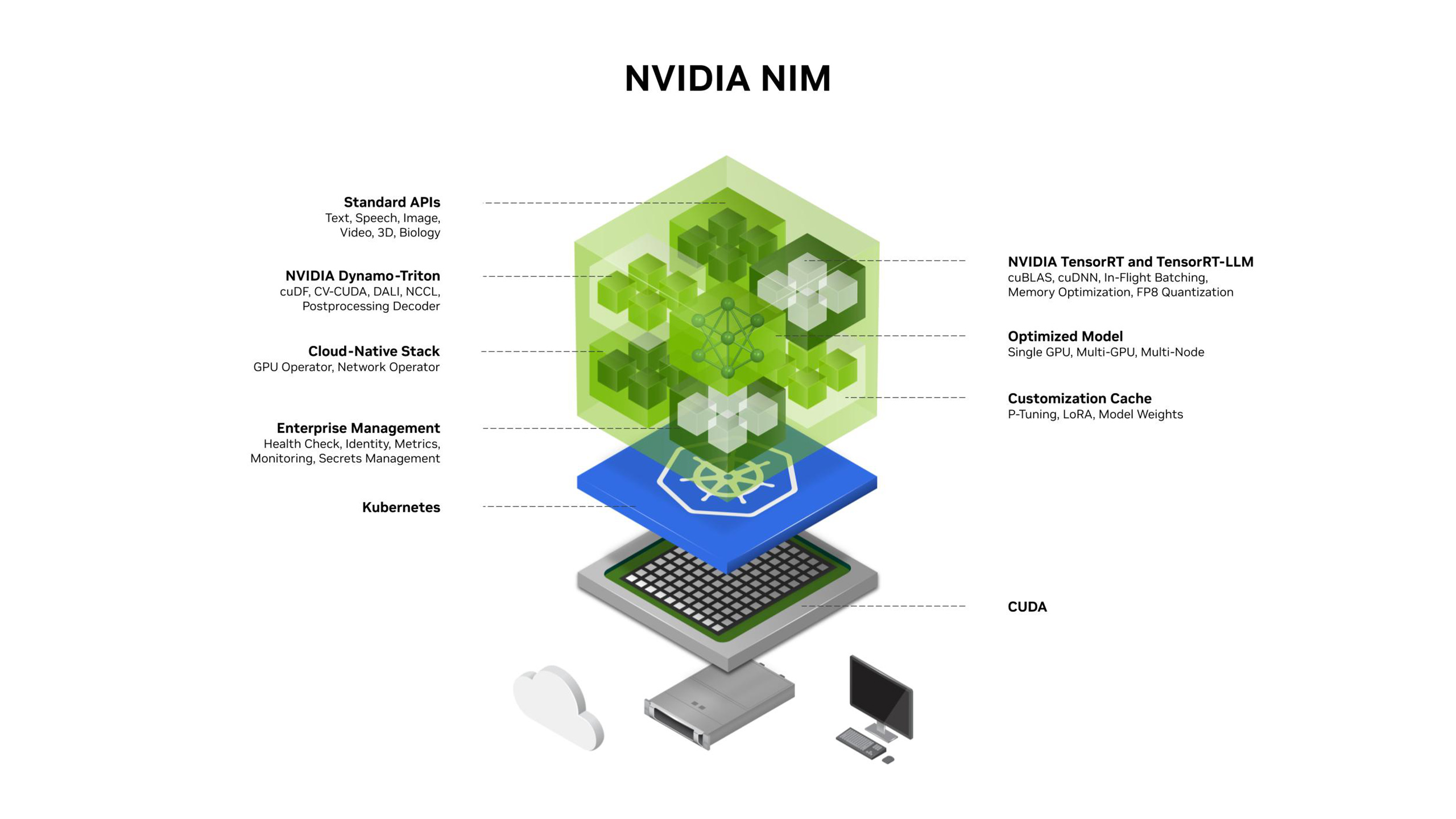 NVIDIA NIM

Standard APIs
Text, Speech, Image, Video, 3D, Biology

NVIDIA Dynamo-Triton
cuDF, CV-CUDA, DALI, NCCL, Postprocessing Decoder

Cloud-Native Stack
GPU Operator, Network Operator

Enterprise Management
Health Check, Identity, Metrics, Monitoring, Secrets Management

Kubernetes

NVIDIA TensorRT and TensorRT-LLM
cuBLAS, cuDNN, In-Flight Batching, Memory Optimization, FP8 Quantization

Optimized Model
Single GPU, Multi-GPU, Multi-Node

Customization Cache
P-Tuning, LoRA, Model Weights

CUDA