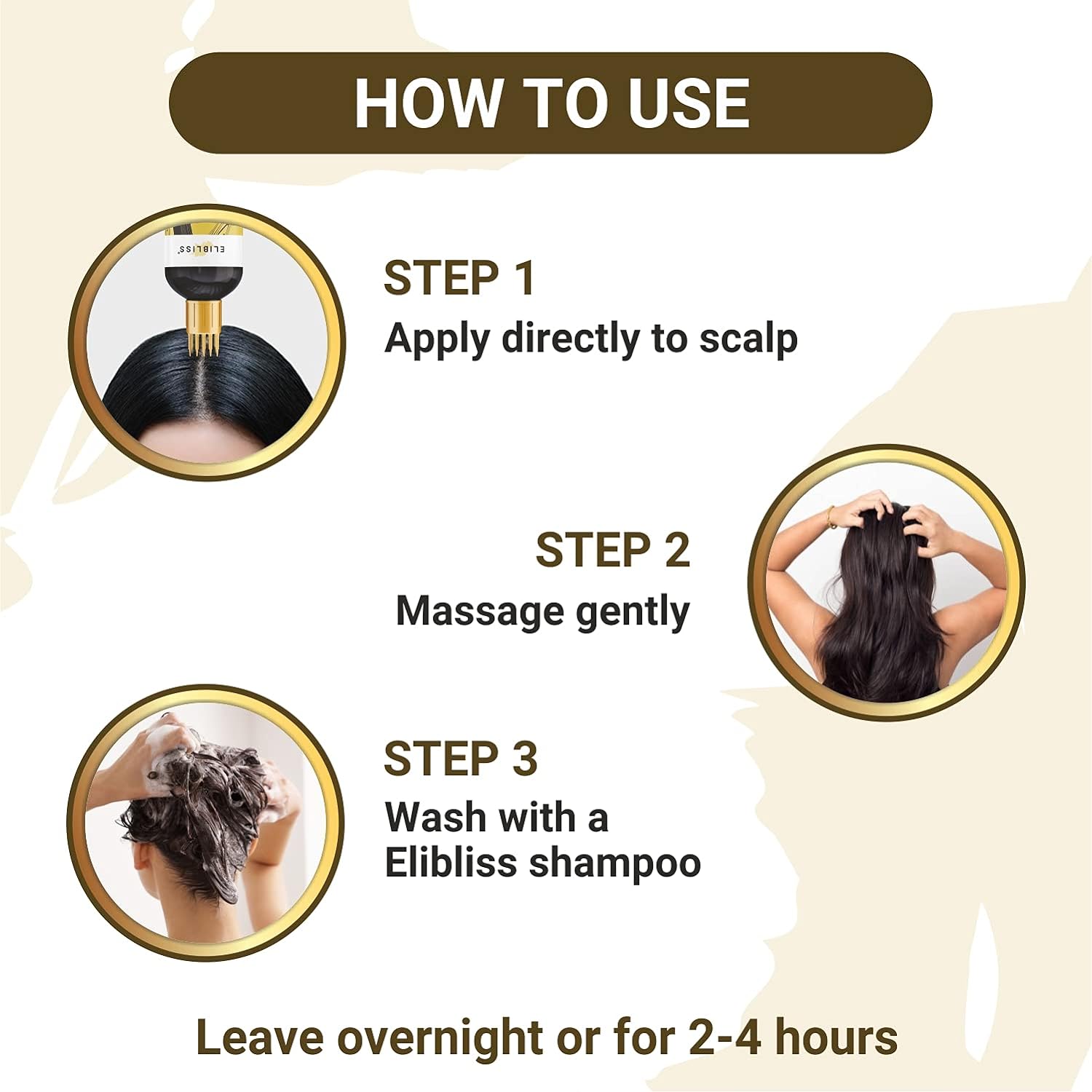 HOW TO USE

ELIBLISS

STEP 1
Apply directly to scalp

STEP 2
Massage gently

STEP 3
Wash with a Elibliss shampoo

Leave overnight or for 2-4 hours