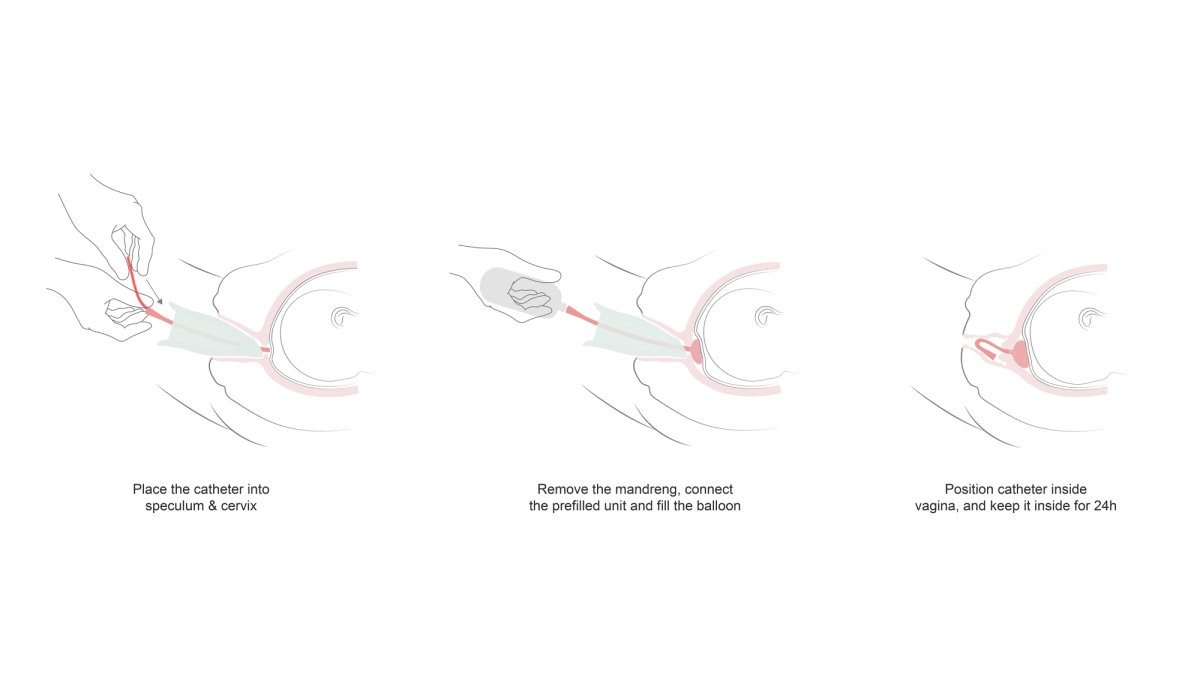 Place the catheter into speculum & cervix

Remove the mandreng, connect the prefilled unit and fill the balloon

Position catheter inside vagina, and keep it inside for 24h