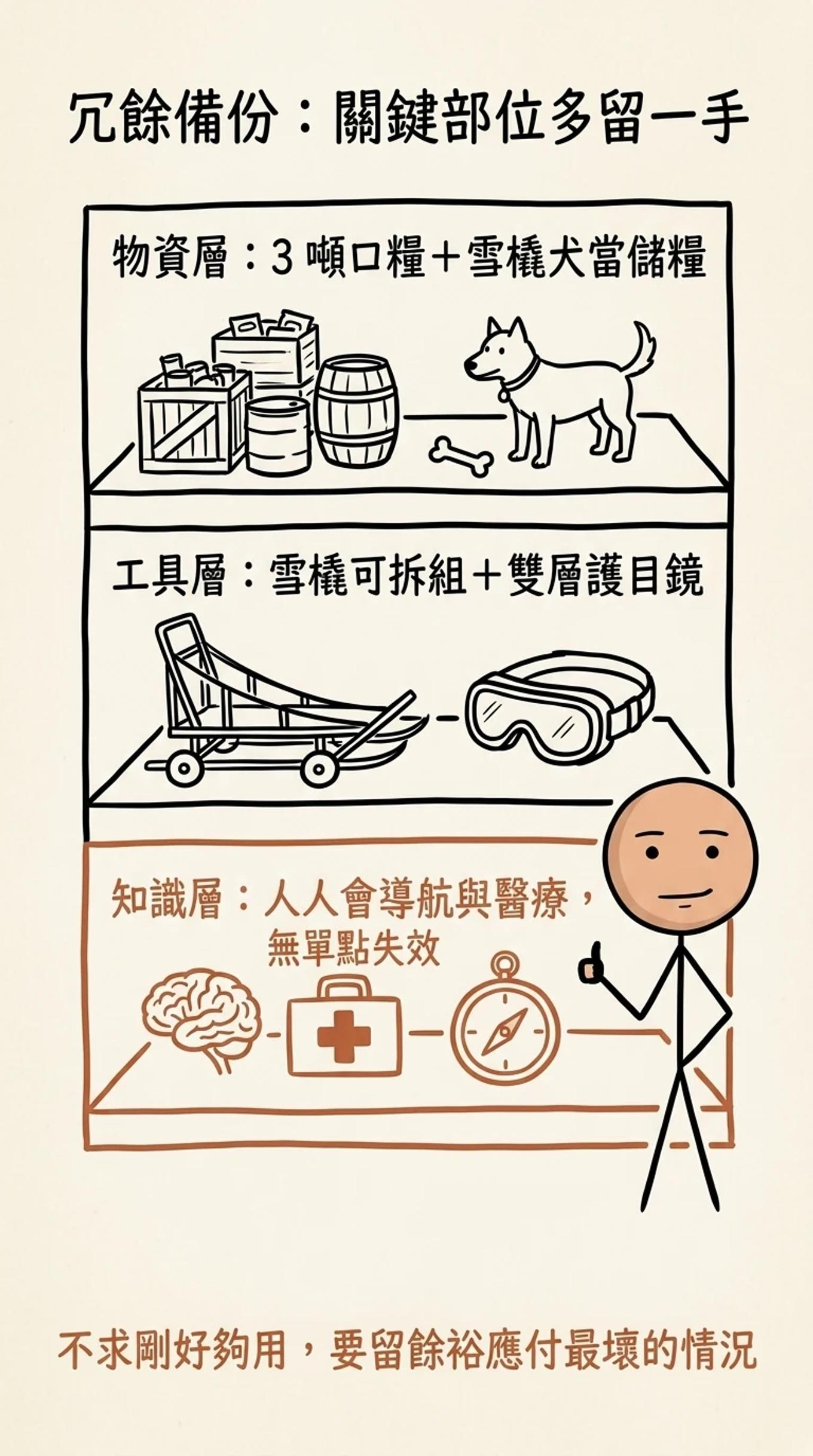 冗餘備份：關鍵部位多留一手

物資層：3 噸口糧＋雪橇犬當儲糧

工具層：雪橇可拆組＋雙層護目鏡

知識層：人人會導航與醫療，無單點失效

不求剛好夠用，要留餘裕應付最壞的情況