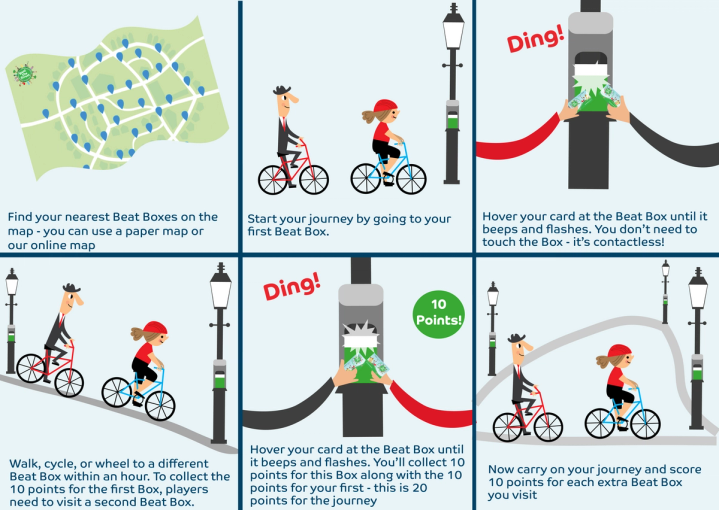 Find your nearest Beat Boxes on the map - you can use a paper map or our online map

Start your journey by going to your first Beat Box.

Ding!

Hover your card at the Beat Box until it beeps and flashes. You don't need to touch the Box - it's contactless!

Walk, cycle, or wheel to a different Beat Box within an hour. To collect the 10 points for the first Box, players need to visit a second Beat Box.

Ding!

10 Points!

Hover your card at the Beat Box until it beeps and flashes. You'll collect 10 points for this Box along with the 10 points for your first - this is 20 points for the journey

Now carry on your journey and score 10 points for each extra Beat Box you visit