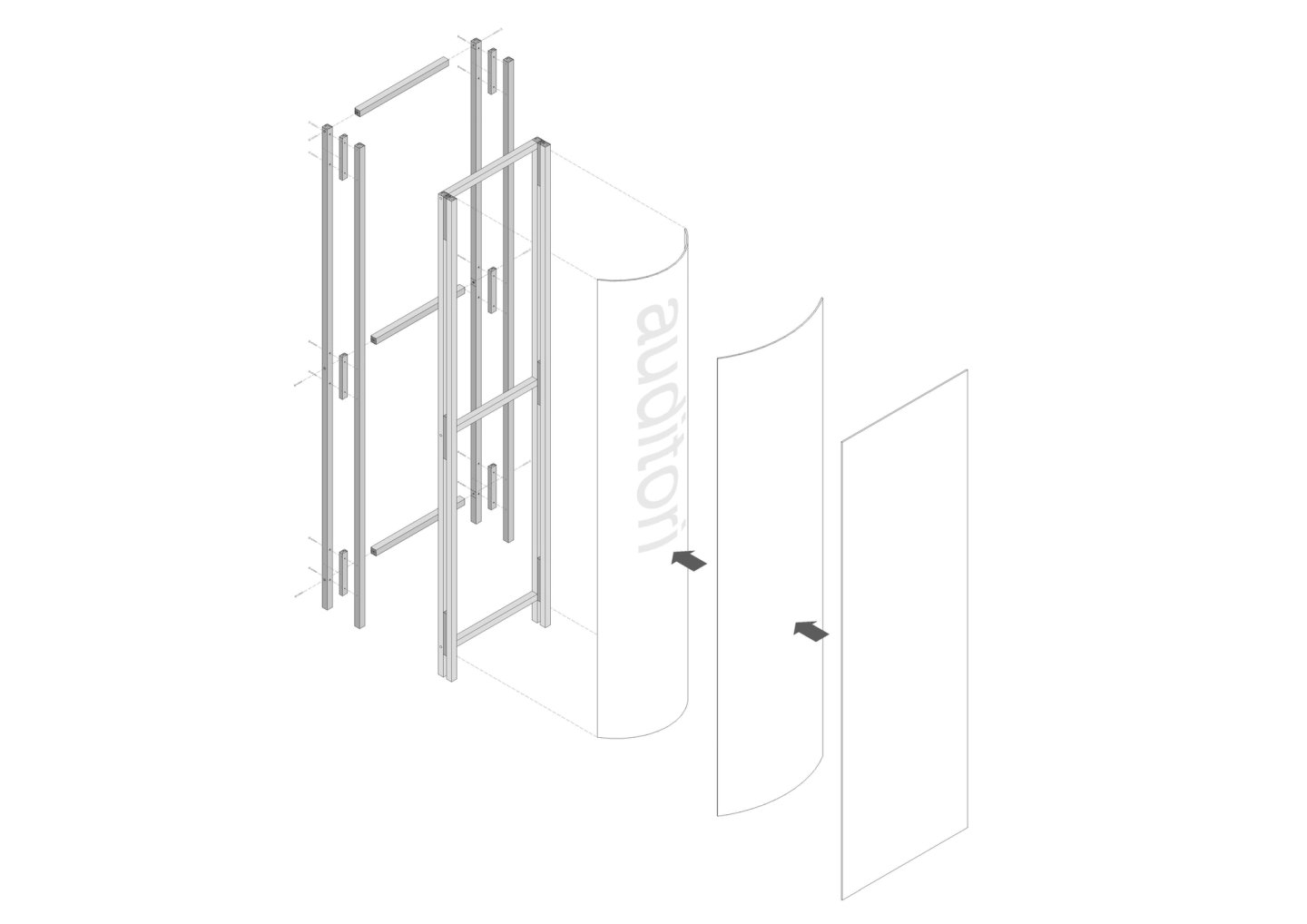 auditori