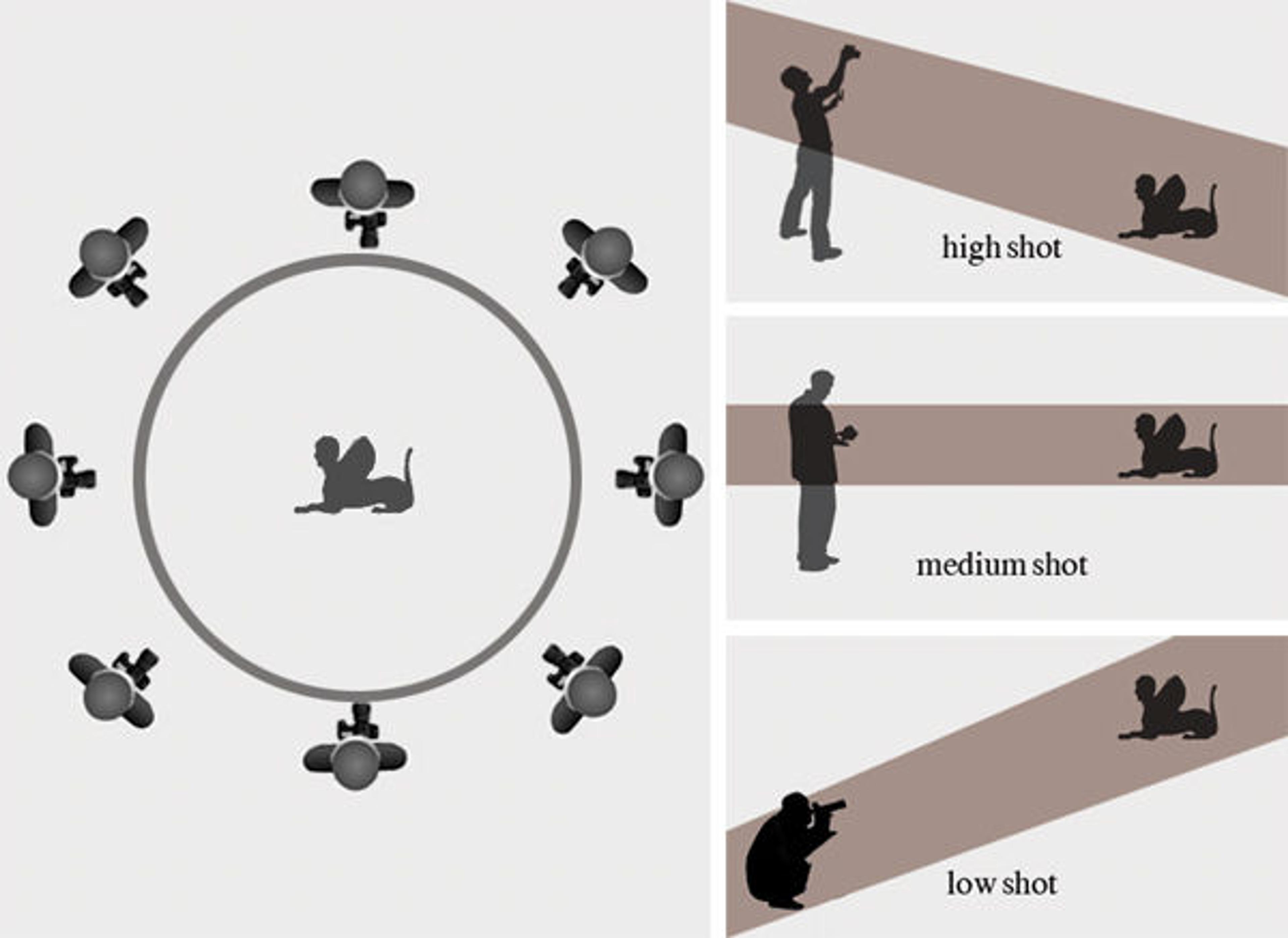 high shot

medium shot

low shot