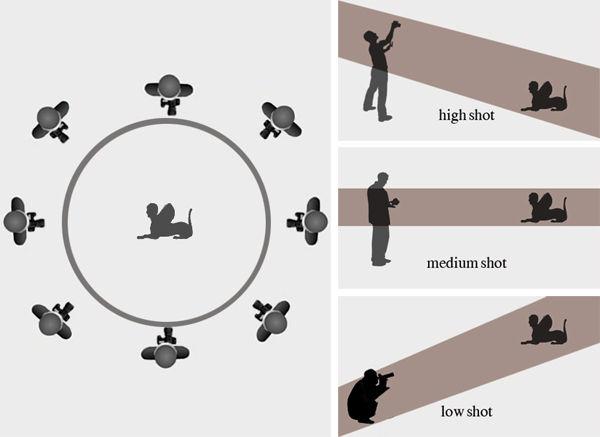 high shot

medium shot

low shot