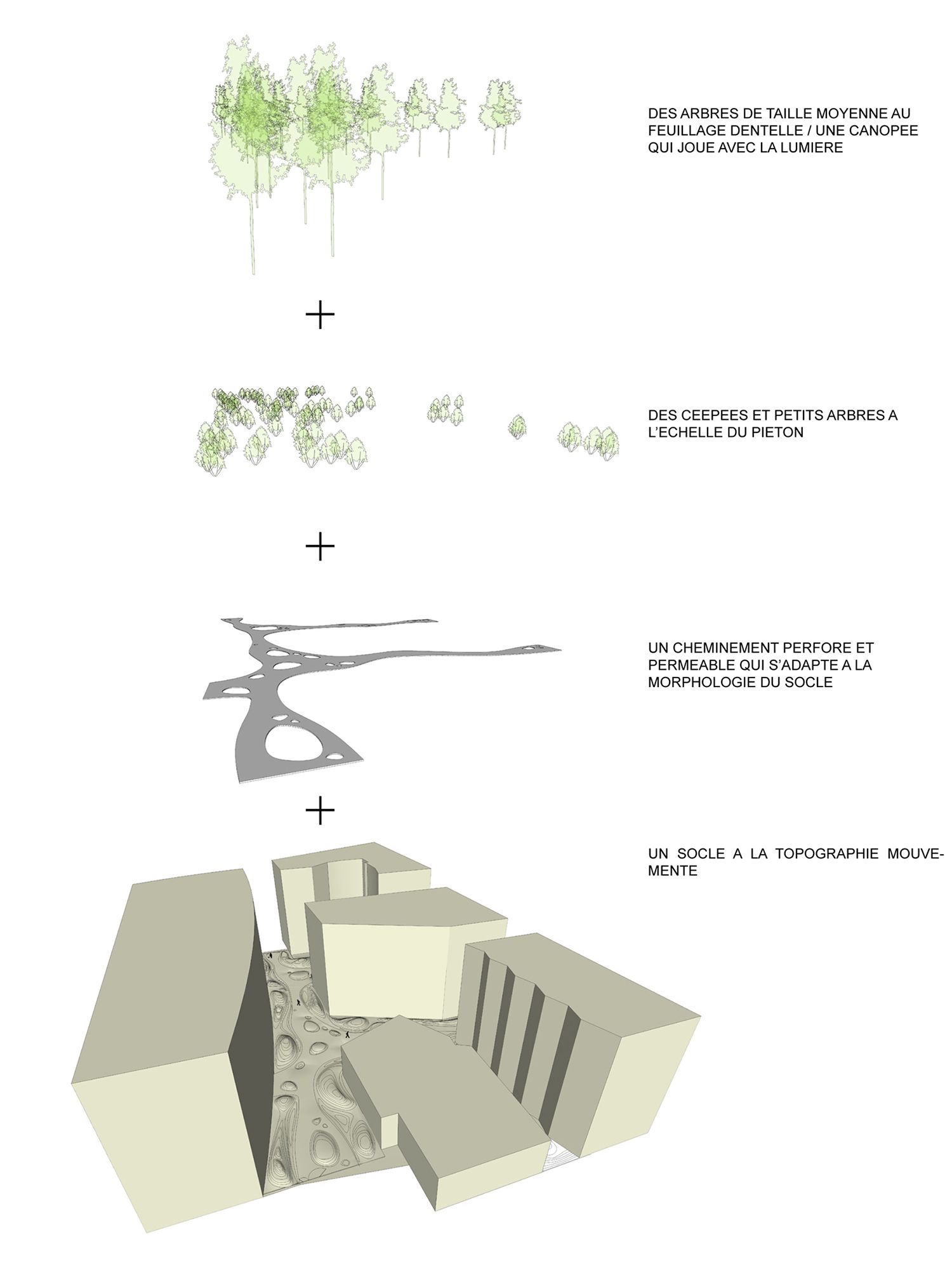 DES ARBRES DE TAILLE MOYENNE AU FEUILLAGE DENTELLE / UNE CANOPEE QUI JOUE AVEC LA LUMIERE

+

DES CEEPEES ET PETITS ARBRES A L'ECHELLE DU PIETON

+

UN CHEMINEMENT PERFORE ET PERMEABLE QUI S'ADAPTE A LA MORPHOLOGIE DU SOCLE

+

UN SOCLE A LA TOPOGRAPHIE MOUVEMENTE