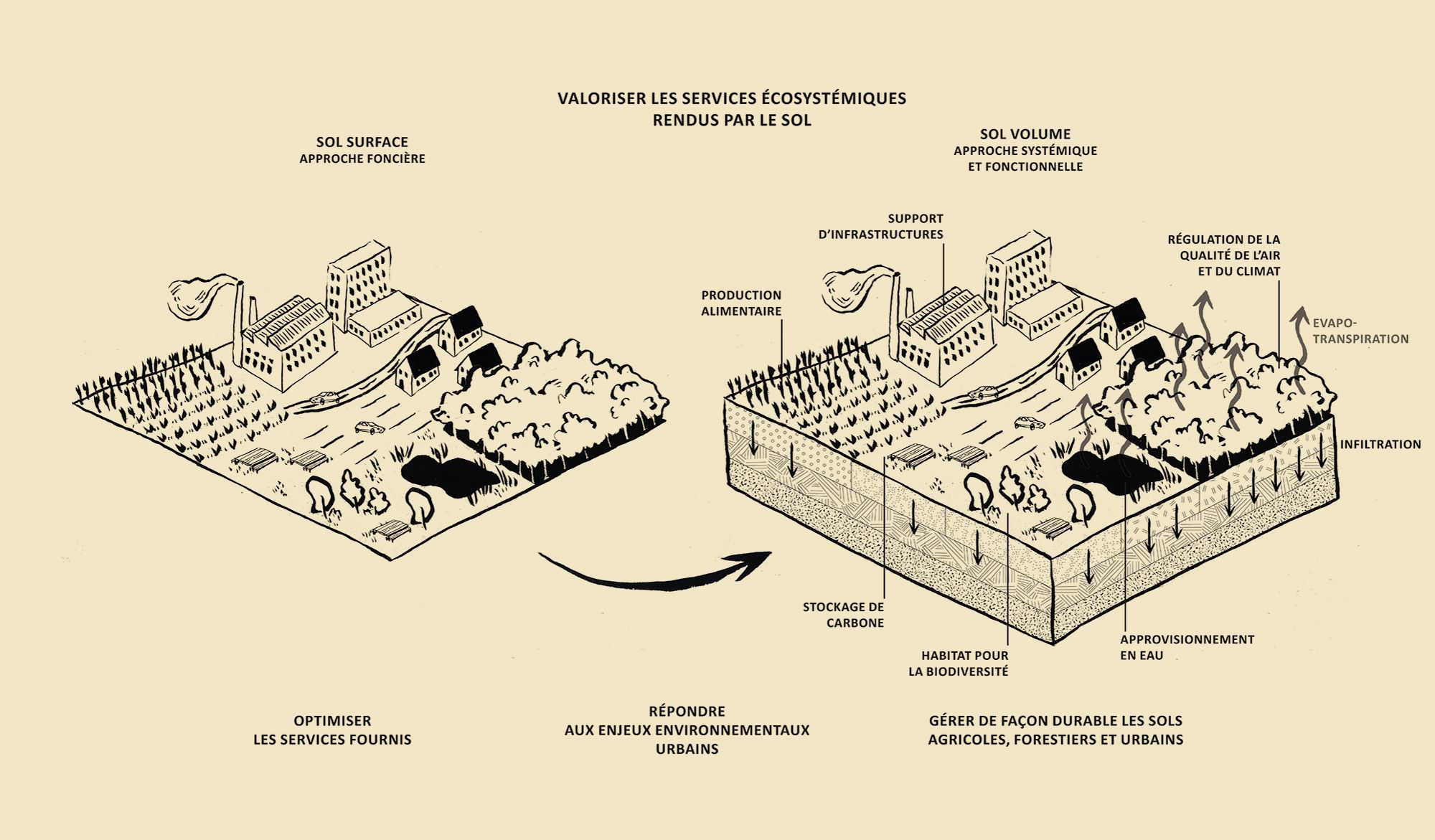 VALORISER LES SERVICES ÉCOSYSTÉMIQUES RENDUS PAR LE SOL

SOL SURFACE
APPROCHE FONCIÈRE

SOL VOLUME
APPROCHE SYSTÉMIQUE ET FONCTIONNELLE

SUPPORT D'INFRASTRUCTURES

RÉGULATION DE LA QUALITÉ DE L'AIR ET DU CLIMAT

PRODUCTION ALIMENTAIRE

EVAPO-TRANSPIRATION

INFILTRATION

STOCKAGE DE CARBONE

HABITAT POUR LA BIODIVERSITÉ

APPROVISIONNEMENT EN EAU

OPTIMISER
LES SERVICES FOURNIS

RÉPONDRE
AUX ENJEUX ENVIRONNEMENTAUX URBAINS

GÉRER DE FAÇON DURABLE LES SOLS AGRICOLES, FORESTIERS ET URBAINS