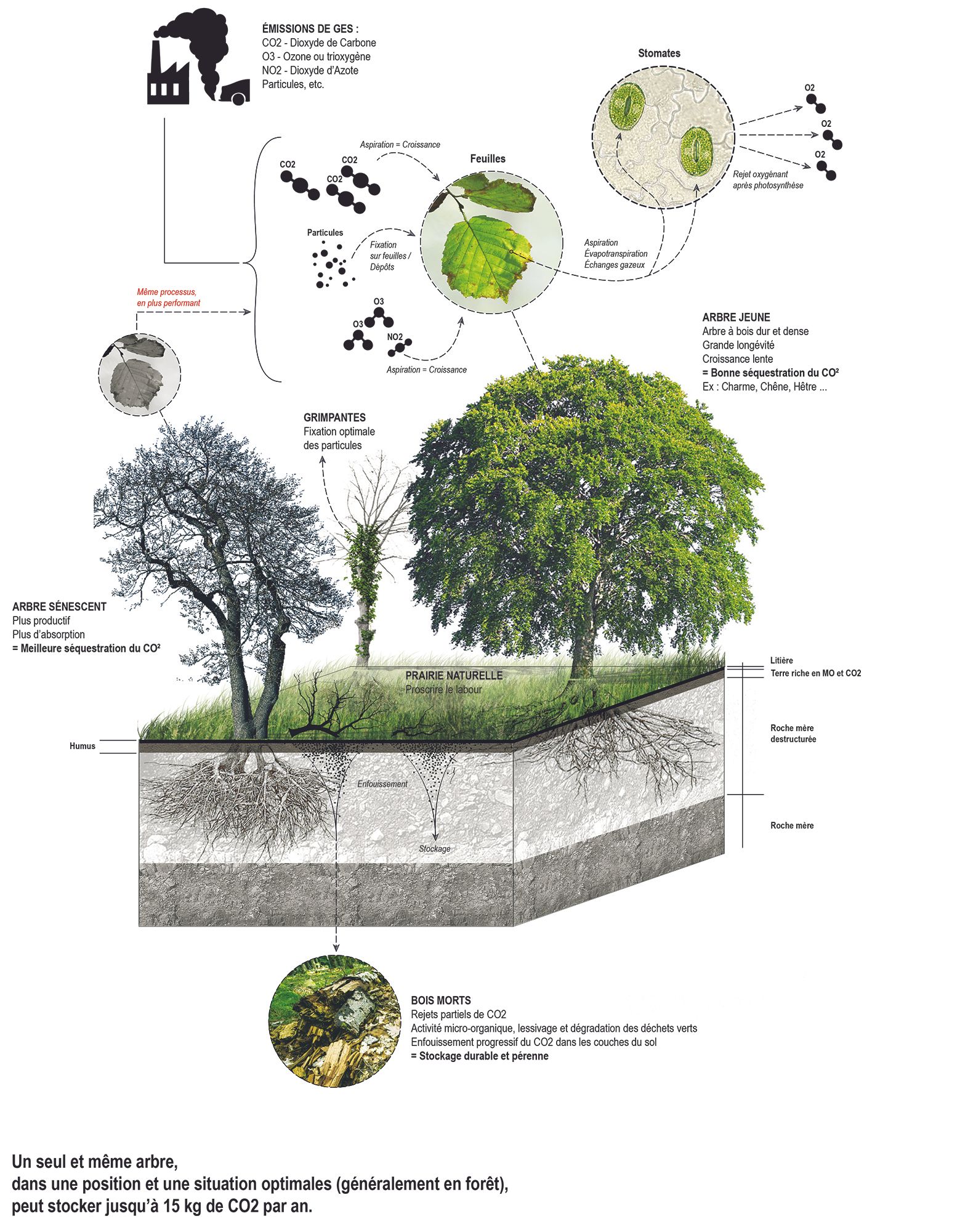 ÉMISSIONS DE GES :
CO2 - Dioxyde de Carbone
O3 - Ozone ou trioxygène
NO2 - Dioxyde d'Azote
Particules, etc.

Stomates

O2
O2
O2

Rejet oxygénant après photosynthèse

Aspiration = Croissance

CO2
CO2
CO2

Feuilles

Particules

Fixation sur feuilles / Dépôts

Aspiration
Évapotranspiration
Échanges gazeux

Même processus, en plus performant

O3
O3
NO2

Aspiration = Croissance

ARBRE JEUNE
Arbre à bois dur et dense
Grande longévité
Croissance lente
= Bonne séquestration du CO²
Ex : Charme, Chêne, Hêtre ...

GRIMPANTES
Fixation optimale des particules

ARBRE SÉNESCENT
Plus productif
Plus d'absorption
= Meilleure séquestration du CO²

PRAIRIE NATURELLE
Proscrire le labour

Litière
Terre riche en MO et CO2

Roche mère destructurée

Roche mère

Humus

Enfouissement

Stockage

BOIS MORTS
Rejets partiels de CO2
Activité micro-organique, lessivage et dégradation des déchets verts
Enfouissement progressif du CO2 dans les couches du sol
= Stockage durable et pérenne

Un seul et même arbre,
dans une position et une situation optimales (généralement en forêt),
peut stocker jusqu'à 15 kg de CO2 par an.