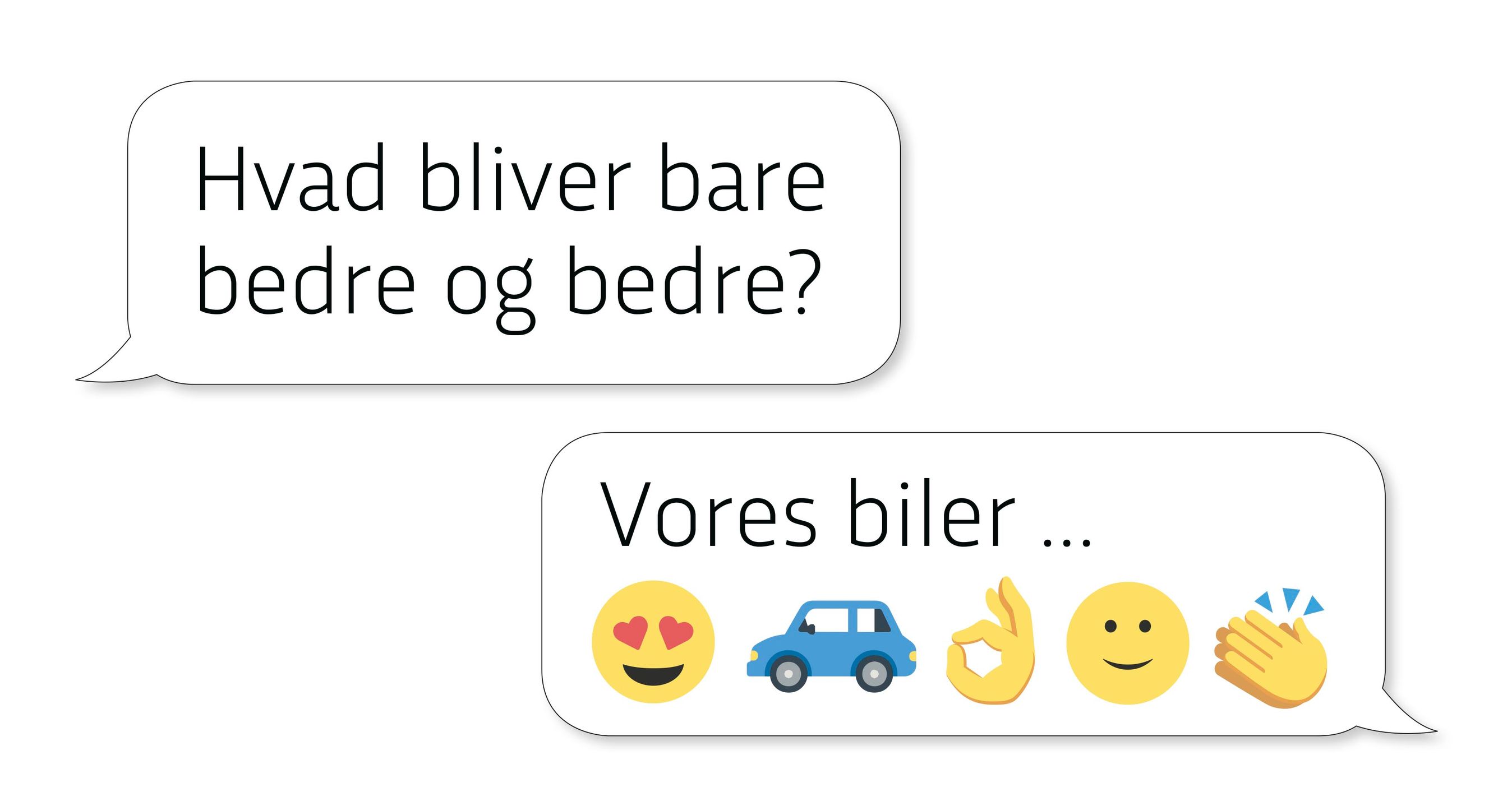 Hvad bliver bare bedre og bedre?

Vores biler ...