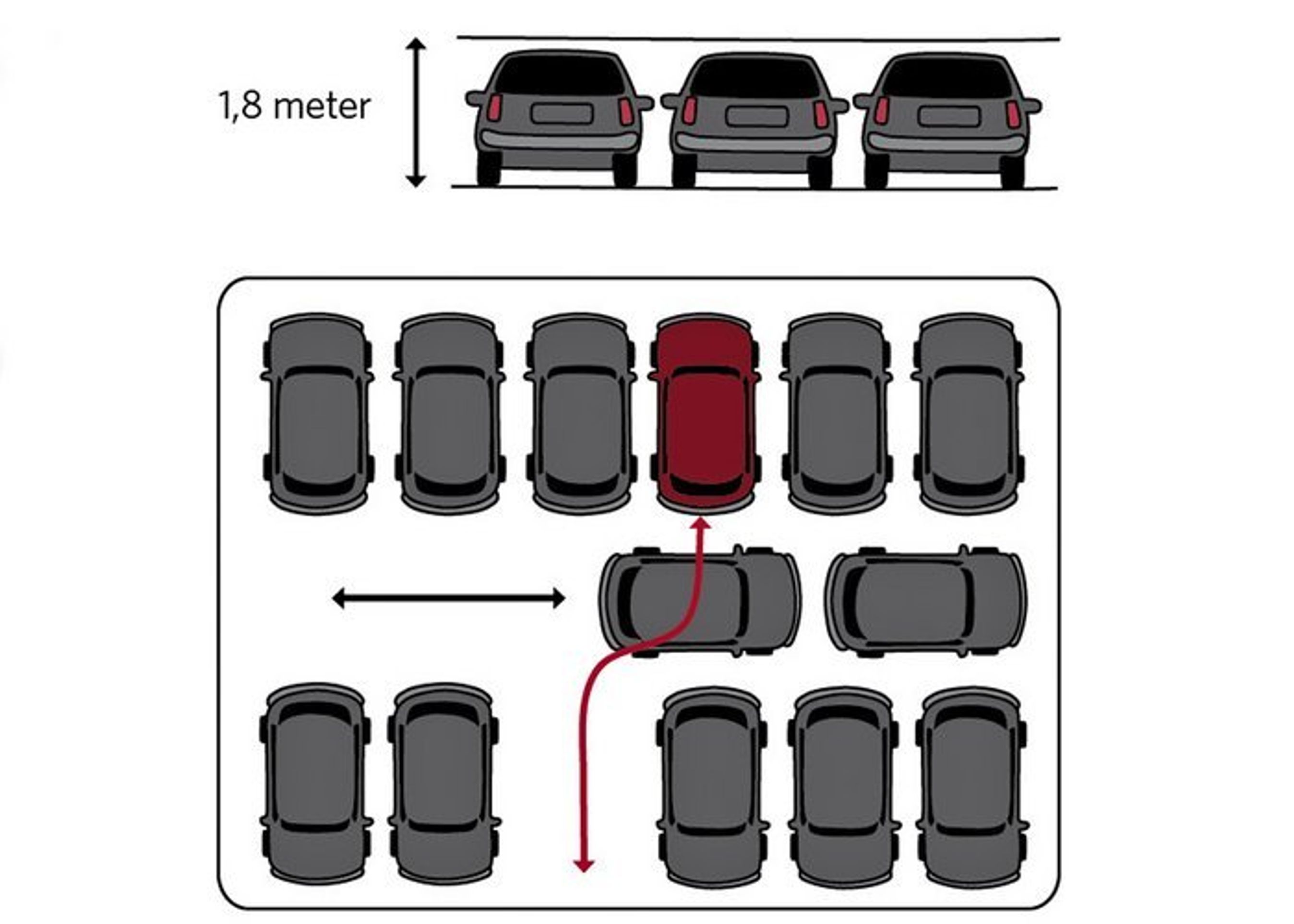 1,8 meter