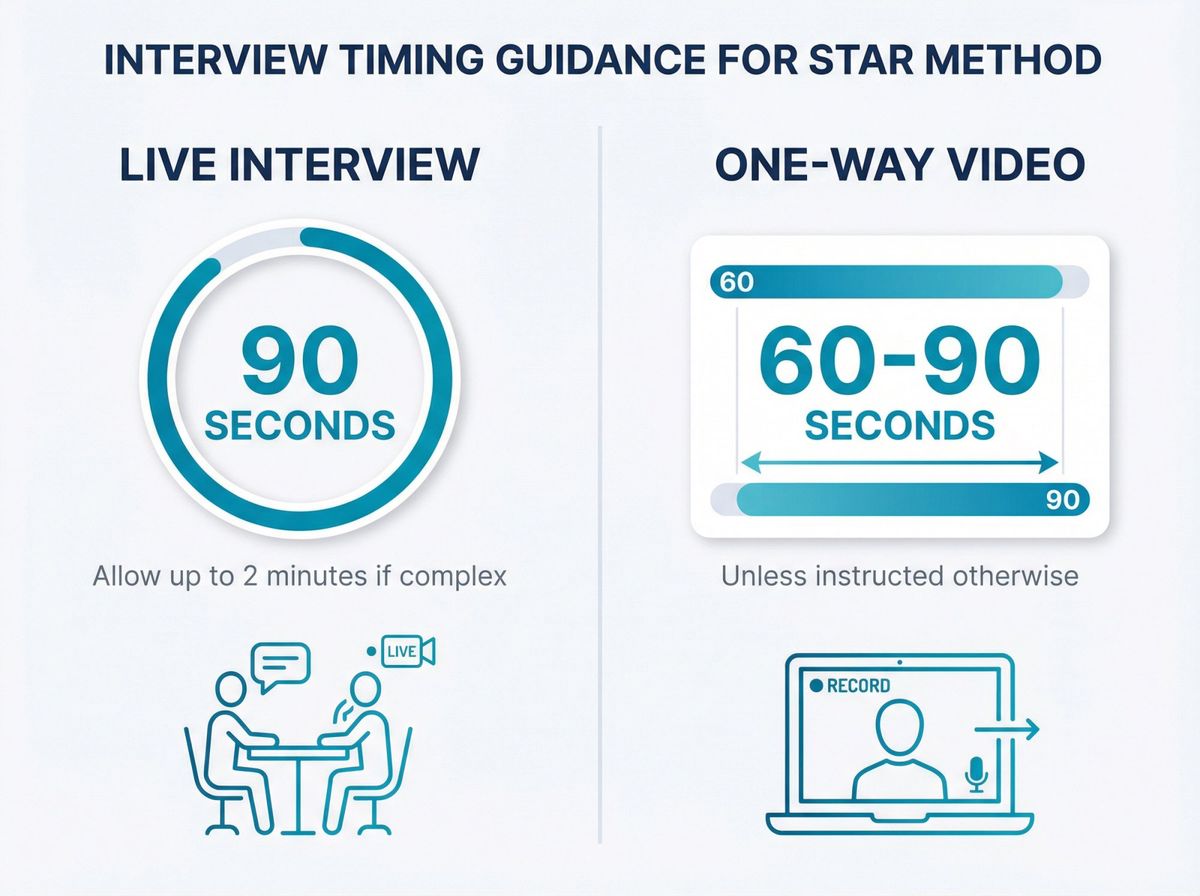 INTERVIEW TIMING GUIDANCE FOR STAR METHOD

LIVE INTERVIEW

90
SECONDS

Allow up to 2 minutes if complex

LIVE

ONE-WAY VIDEO

60

60-90
SECONDS

90

Unless instructed otherwise

RECORD