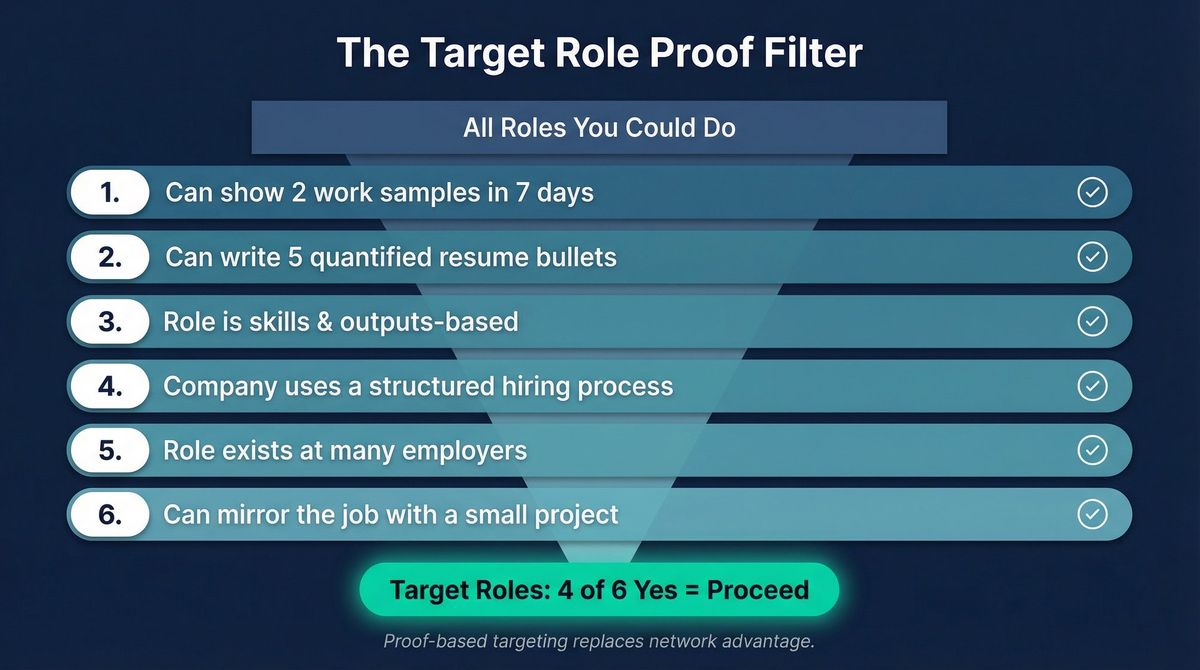 The Target Role Proof Filter

All Roles You Could Do

1. Can show 2 work samples in 7 days

2. Can write 5 quantified resume bullets

3. Role is skills & outputs-based

4. Company uses a structured hiring process

5. Role exists at many employers

6. Can mirror the job with a small project

Target Roles: 4 of 6 Yes = Proceed

Proof-based targeting replaces network advantage.