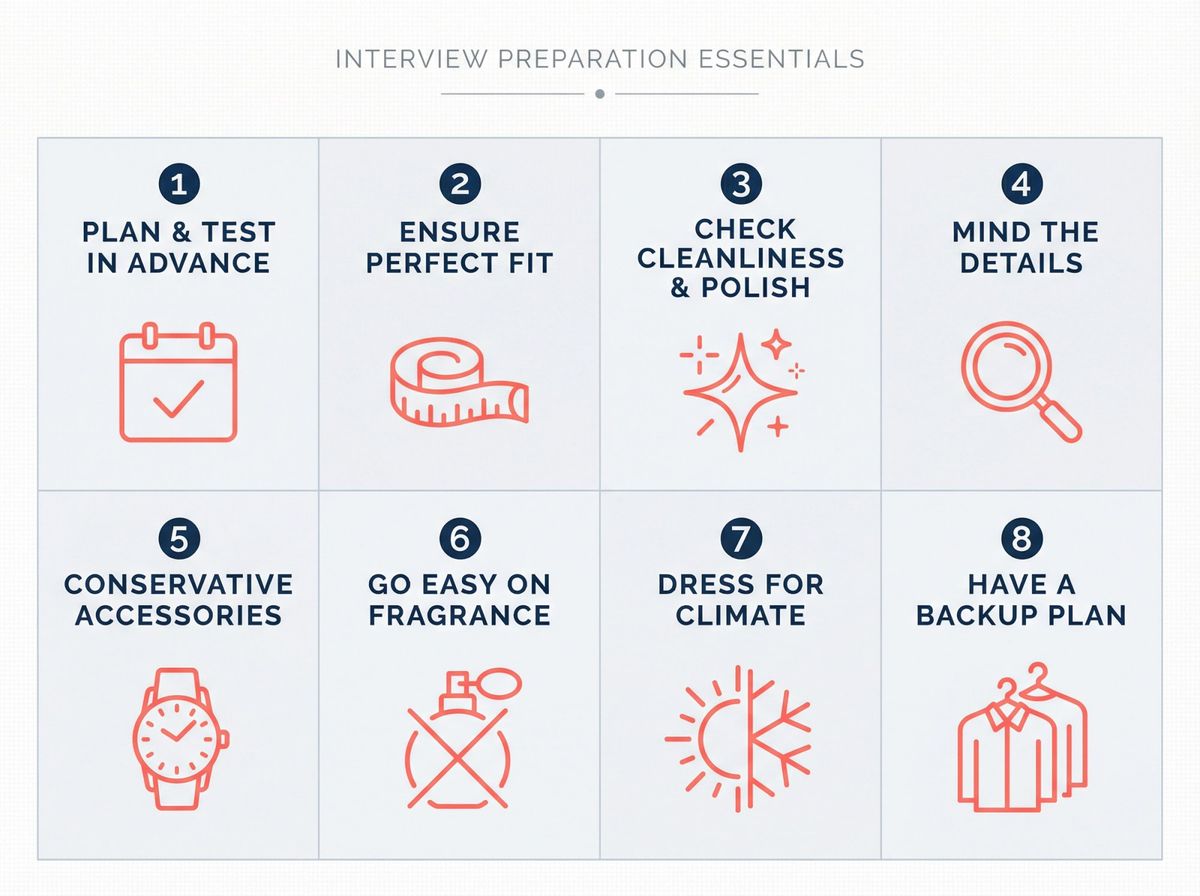 INTERVIEW PREPARATION ESSENTIALS

1
PLAN & TEST IN ADVANCE

2
ENSURE PERFECT FIT

3
CHECK CLEANLINESS & POLISH

4
MIND THE DETAILS

5
CONSERVATIVE ACCESSORIES

6
GO EASY ON FRAGRANCE

7
DRESS FOR CLIMATE

8
HAVE A BACKUP PLAN