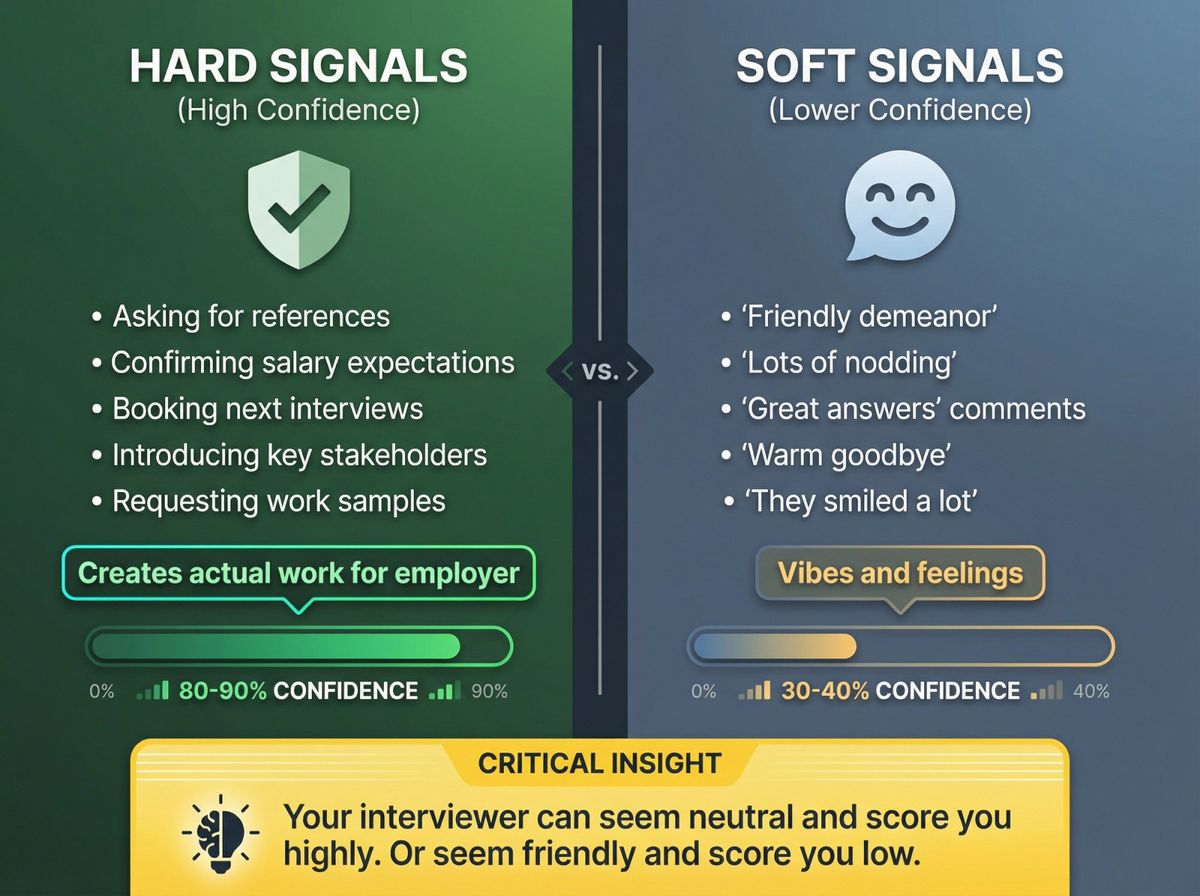 HARD SIGNALS
(High Confidence)

• Asking for references
• Confirming salary expectations
• Booking next interviews
• Introducing key stakeholders
• Requesting work samples

Creates actual work for employer

0% 80-90% CONFIDENCE 90%

vs.

SOFT SIGNALS
(Lower Confidence)

• 'Friendly demeanor'
• 'Lots of nodding'
• 'Great answers' comments
• 'Warm goodbye'
• 'They smiled a lot'

Vibes and feelings

0% 30-40% CONFIDENCE 40%

CRITICAL INSIGHT

Your interviewer can seem neutral and score you highly. Or seem friendly and score you low.