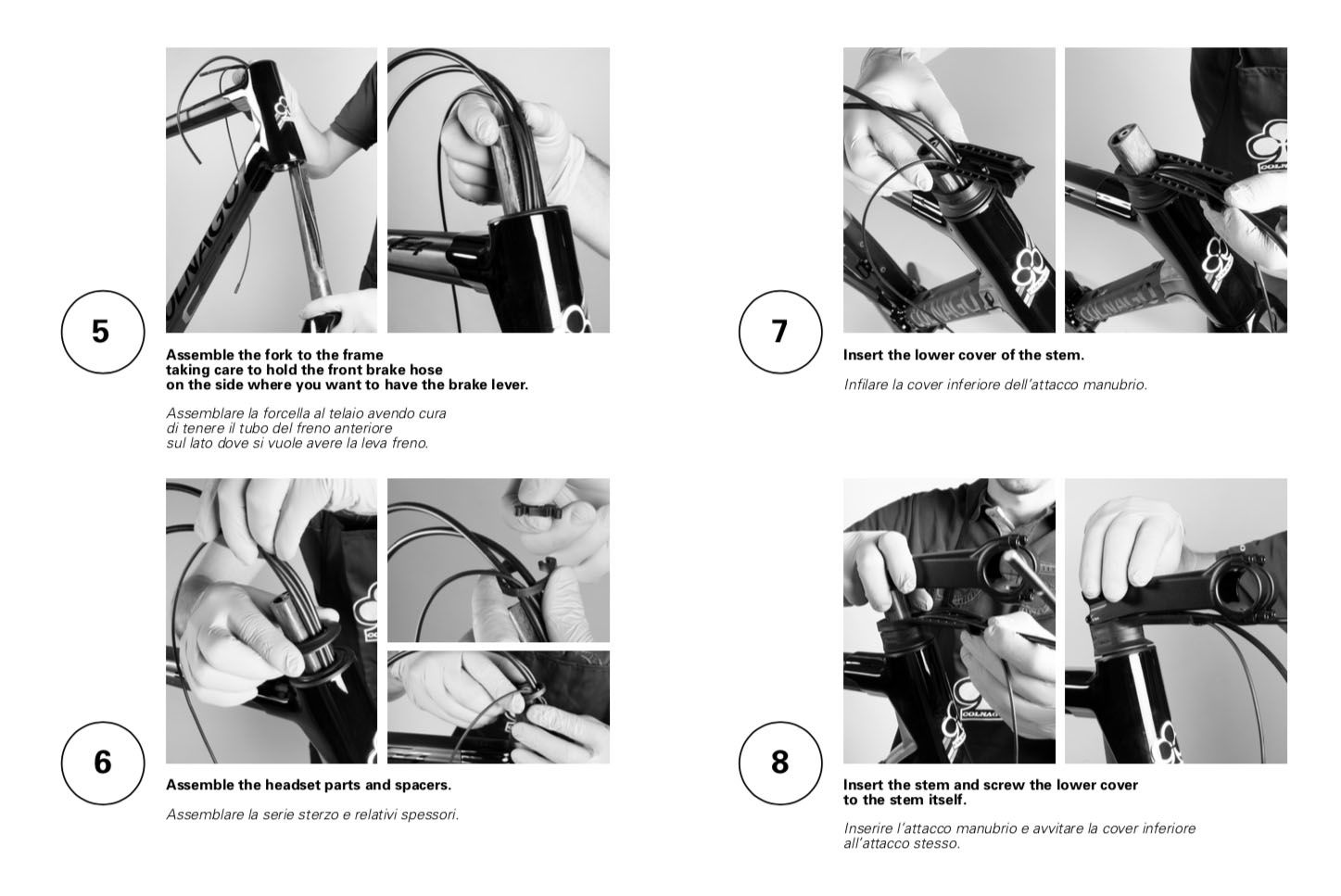 5

Assemble the fork to the frame taking care to hold the front brake hose on the side where you want to have the brake lever.

Assemblare la forcella al telaio avendo cura di tenere il tubo del freno anteriore sul lato dove si vuole avere la leva freno.

6

Assemble the headset parts and spacers.

Assemblare la serie sterzo e relativi spessori.

7

Insert the lower cover of the stem.

Infilare la cover inferiore dell'attacco manubrio.

8

Insert the stem and screw the lower cover to the stem itself.

Inserire l'attacco manubrio e avvitare la cover inferiore all'attacco stesso.