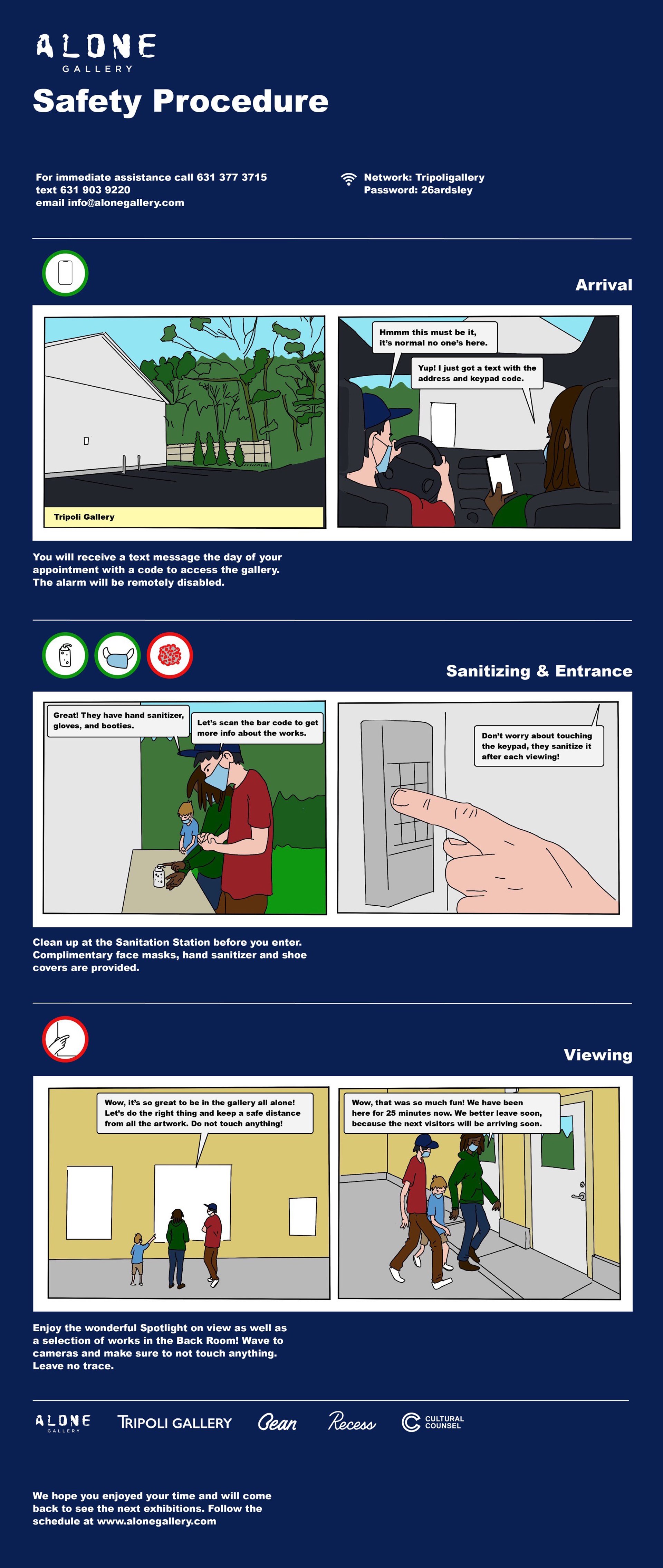 ALONE
GALLERY

Safety Procedure

For immediate assistance call 631 377 3715
text 631 903 9220
email info@alonegallery.com

Network: Tripoligallery
Password: 26ardsley

Arrival

Tripoli Gallery

Hmmm this must be it, it's normal no one's here.

Yup! I just got a text with the address and keypad code.

You will receive a text message the day of your appointment with a code to access the gallery. The alarm will be remotely disabled.

Sanitizing & Entrance

Great! They have hand sanitizer, gloves, and booties.

Let's scan the bar code to get more info about the works.

Don't worry about touching the keypad, they sanitize it after each viewing!

Clean up at the Sanitation Station before you enter. Complimentary face masks, hand sanitizer and shoe covers are provided.

Viewing

Wow, it's so great to be in the gallery all alone! Let's do the right thing and keep a safe distance from all the artwork. Do not touch anything!

Wow, that was so much fun! We have been here for 25 minutes now. We better leave soon, because the next visitors will be arriving soon.

Enjoy the wonderful Spotlight on view as well as a selection of works in the Back Room! Wave to cameras and make sure to not touch anything. Leave no trace.

ALONE
GALLERY

TRIPOLI GALLERY

Ocean

Recess

CULTURAL COUNSEL

We hope you enjoyed your time and will come back to see the next exhibitions. Follow the schedule at www.alonegallery.com