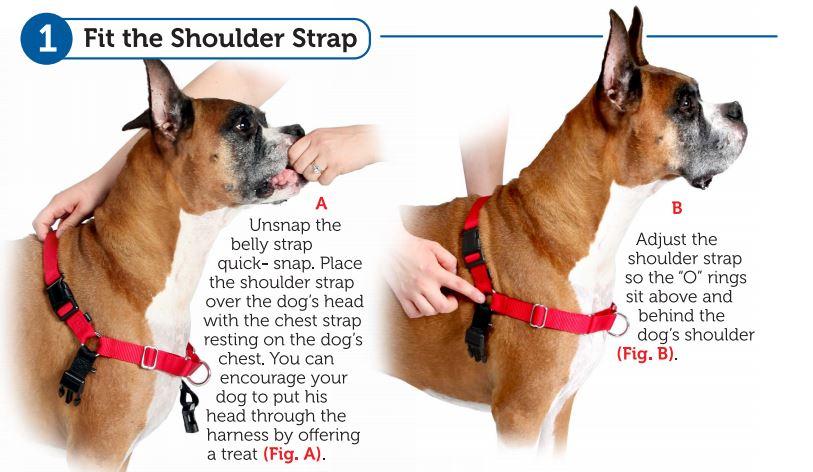 1 Fit the Shoulder Strap

A
Unsnap the belly strap quick- snap. Place the shoulder strap over the dog's head with the chest strap resting on the dog's chest. You can encourage your dog to put his head through the harness by offering a treat (Fig. A).

B
Adjust the shoulder strap so the "O" rings sit above and behind the dog's shoulder (Fig. B).