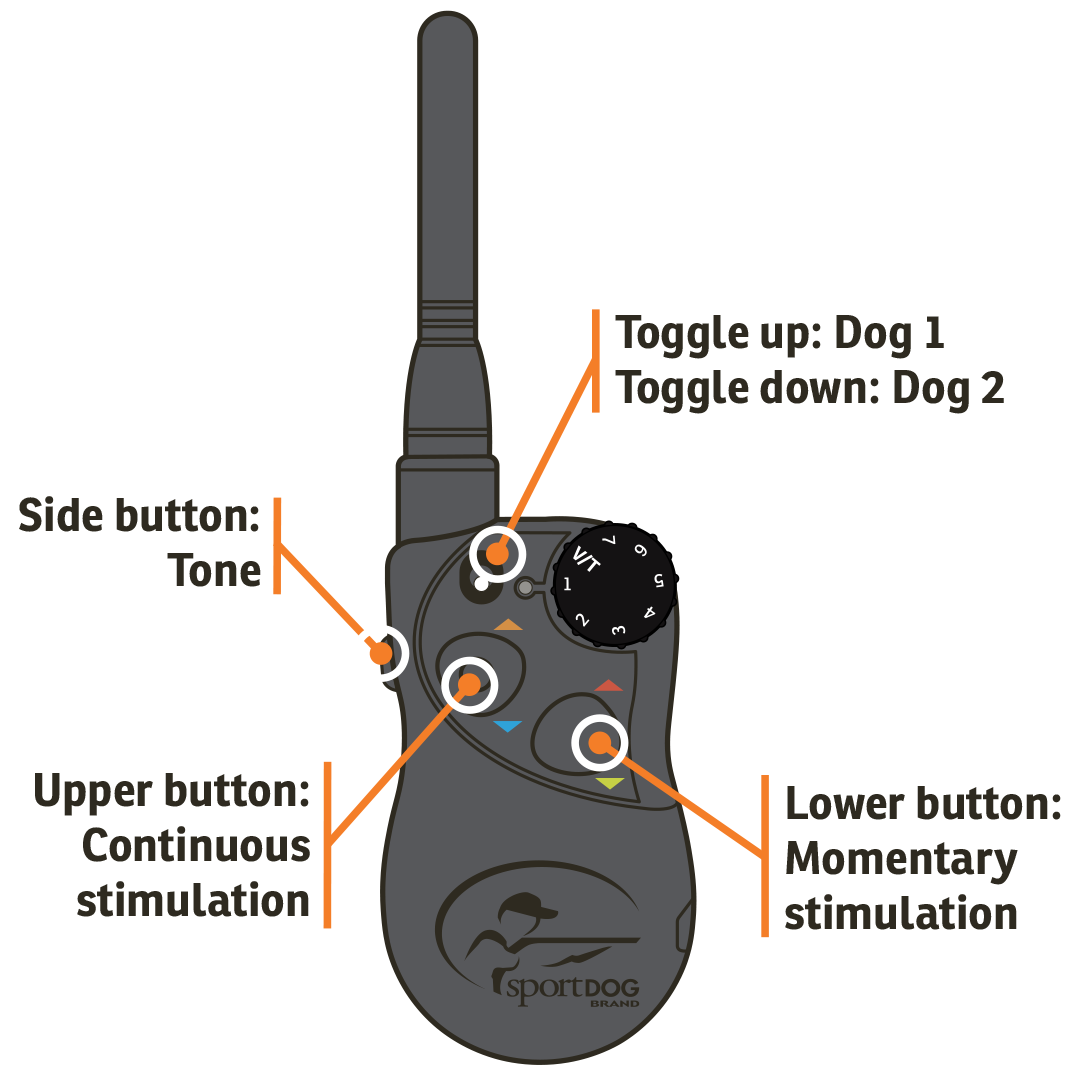 Toggle up: Dog 1
Toggle down: Dog 2

Side button:
Tone

V/T 1 2 3 4 5 6 7

Upper button:
Continuous
stimulation

Lower button:
Momentary
stimulation

sportDOG
BRAND