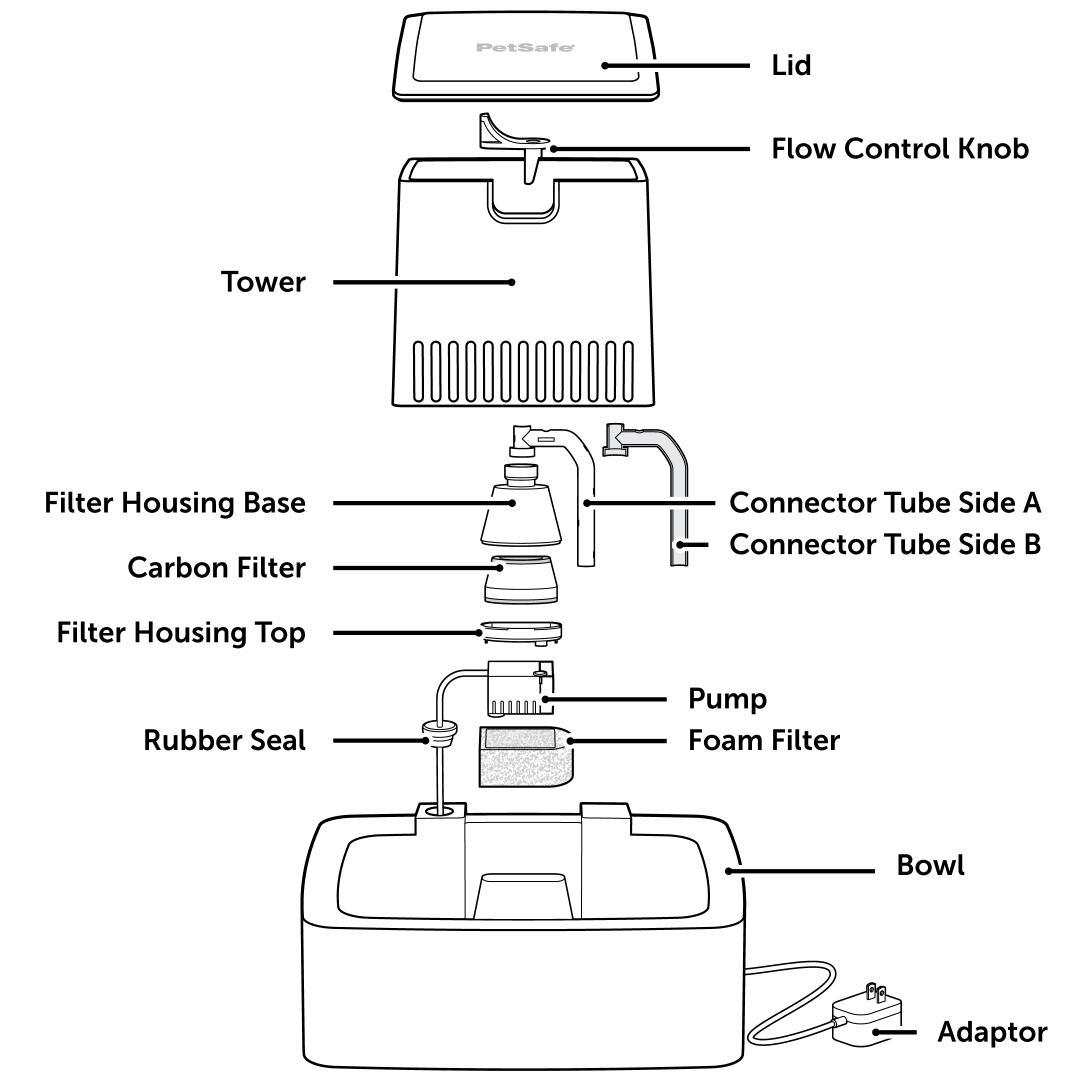 PetSafe

Lid

Flow Control Knob

Tower

Filter Housing Base

Connector Tube Side A

Connector Tube Side B

Carbon Filter

Filter Housing Top

Pump

Rubber Seal

Foam Filter

Bowl

Adaptor