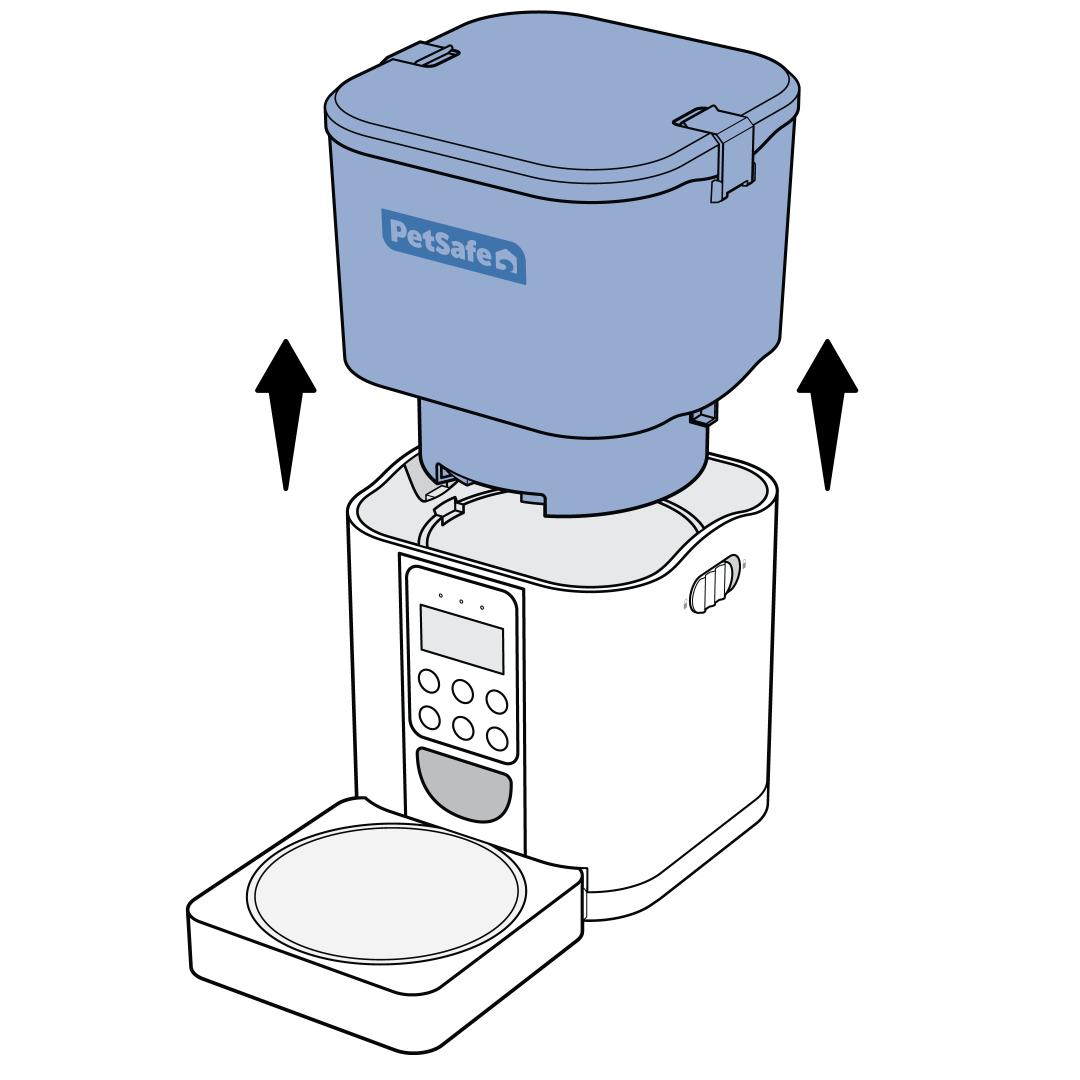 PetSafe