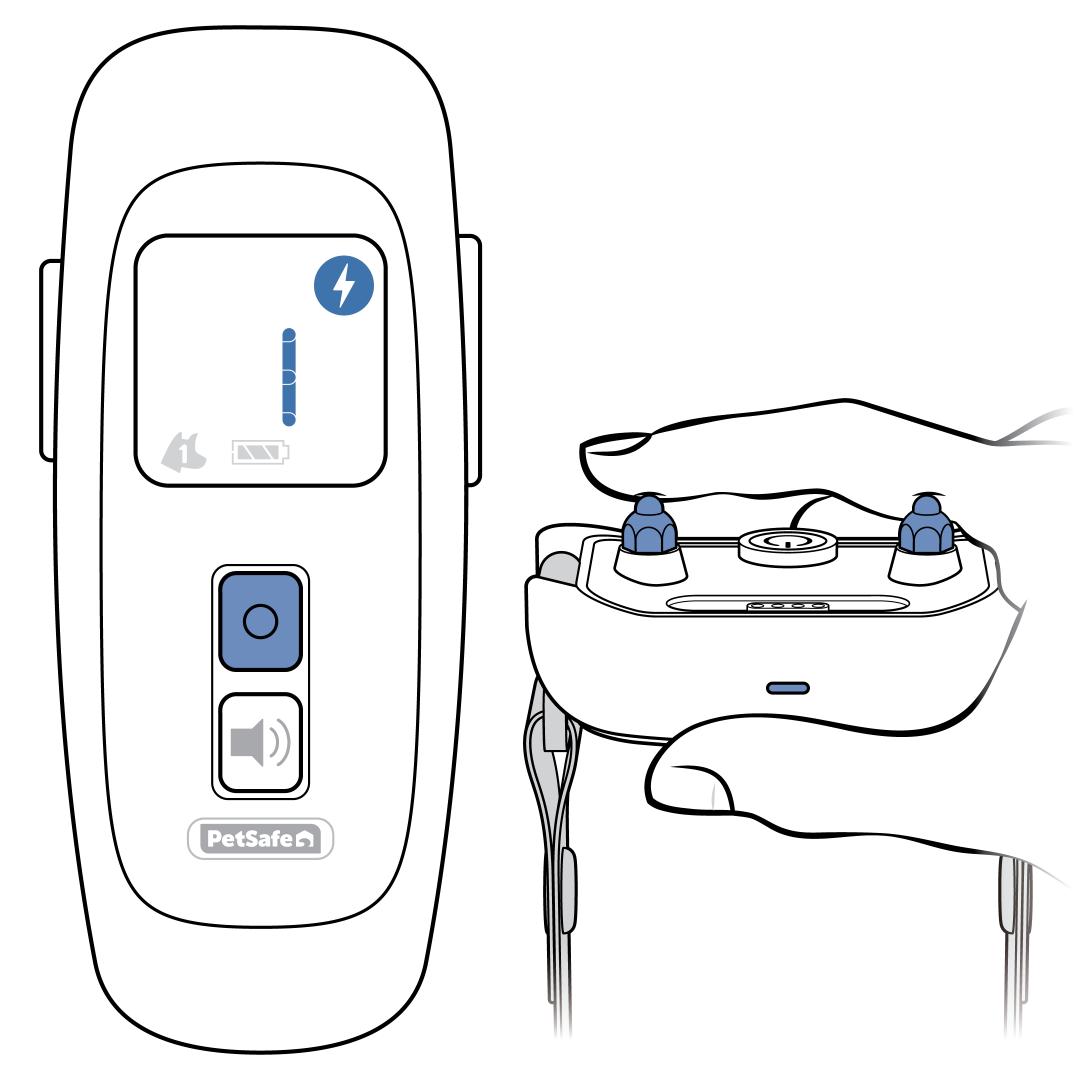 1

PetSafe