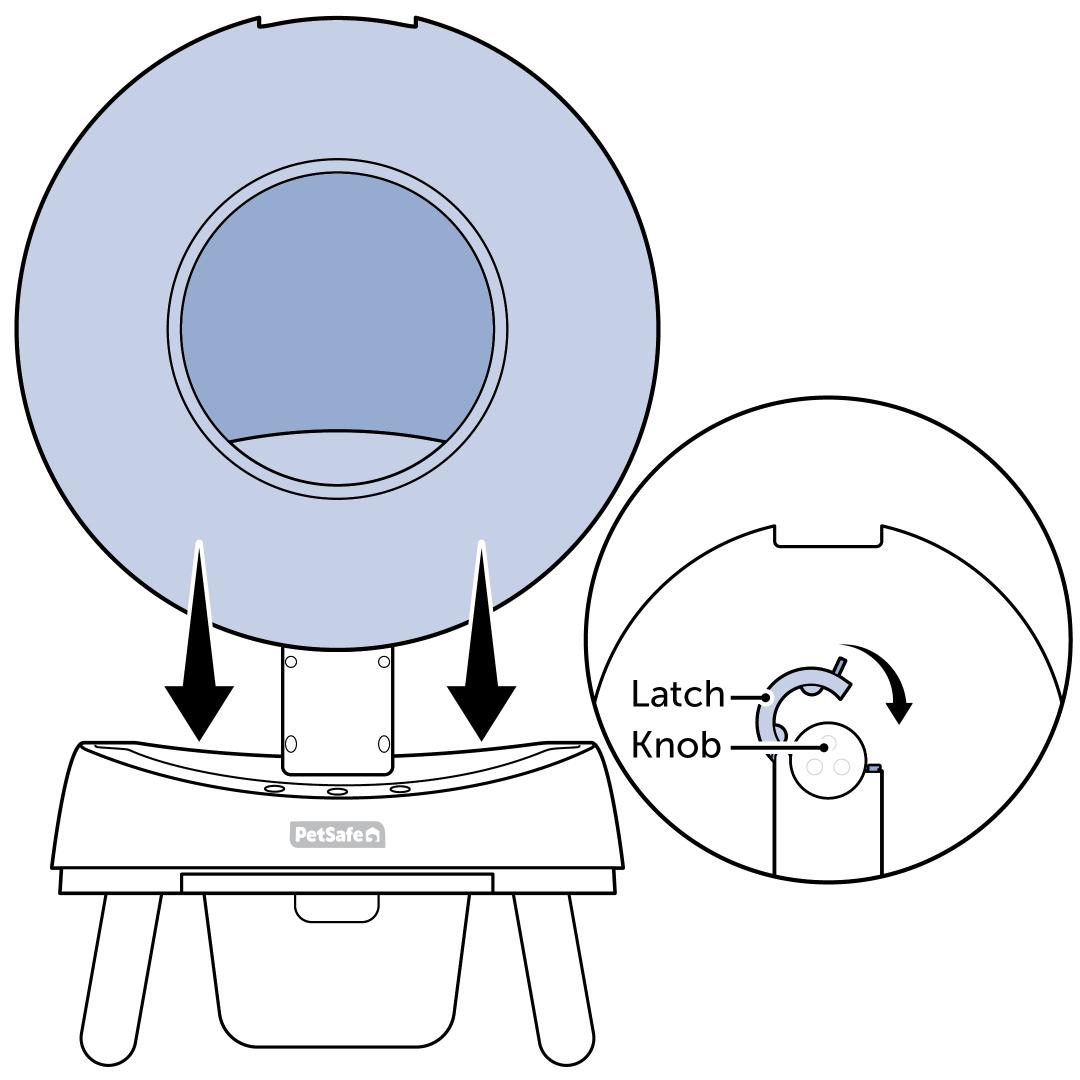 PetSafe
Latch
Knob