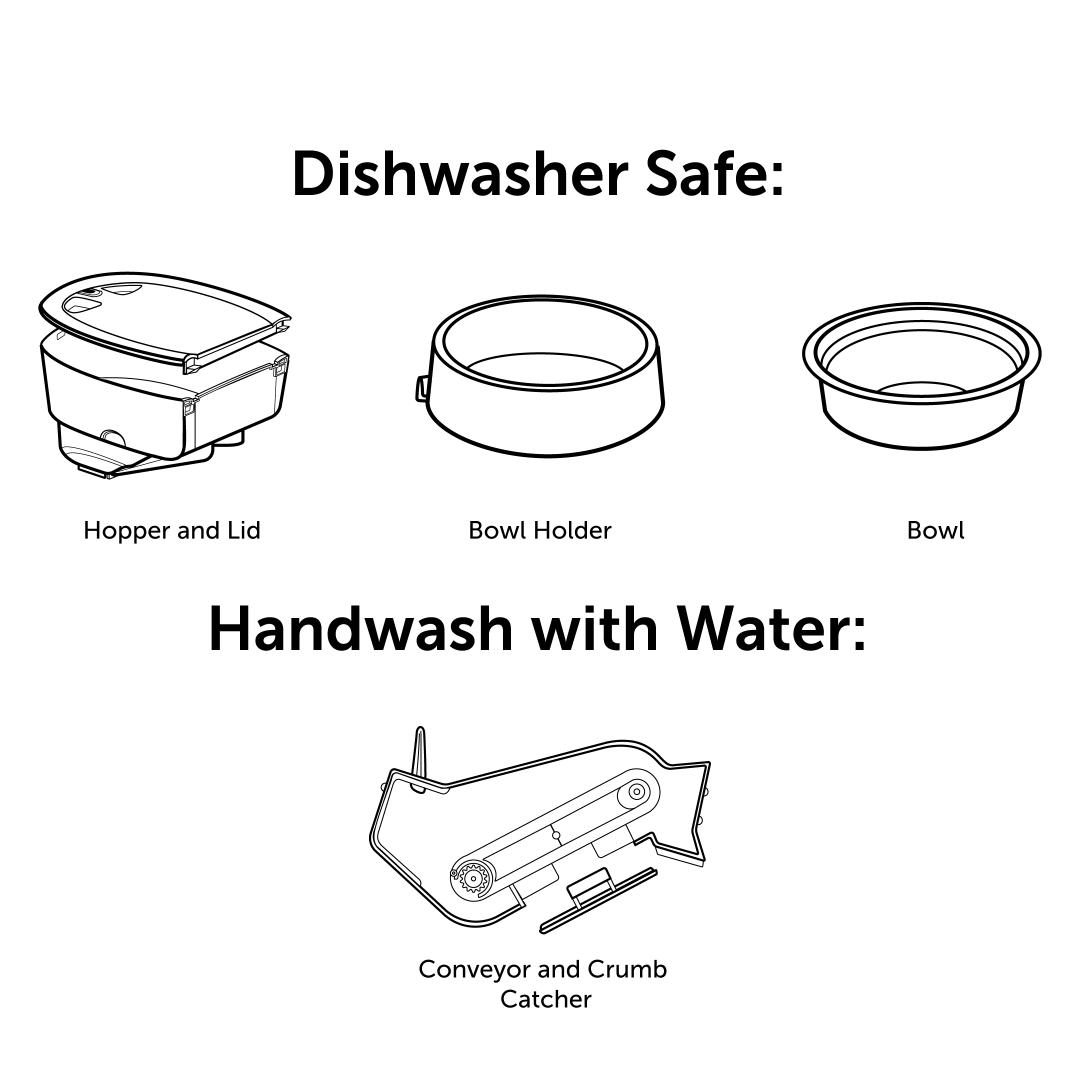 Dishwasher Safe:

Hopper and Lid

Bowl Holder

Bowl

Handwash with Water:

Conveyor and Crumb Catcher