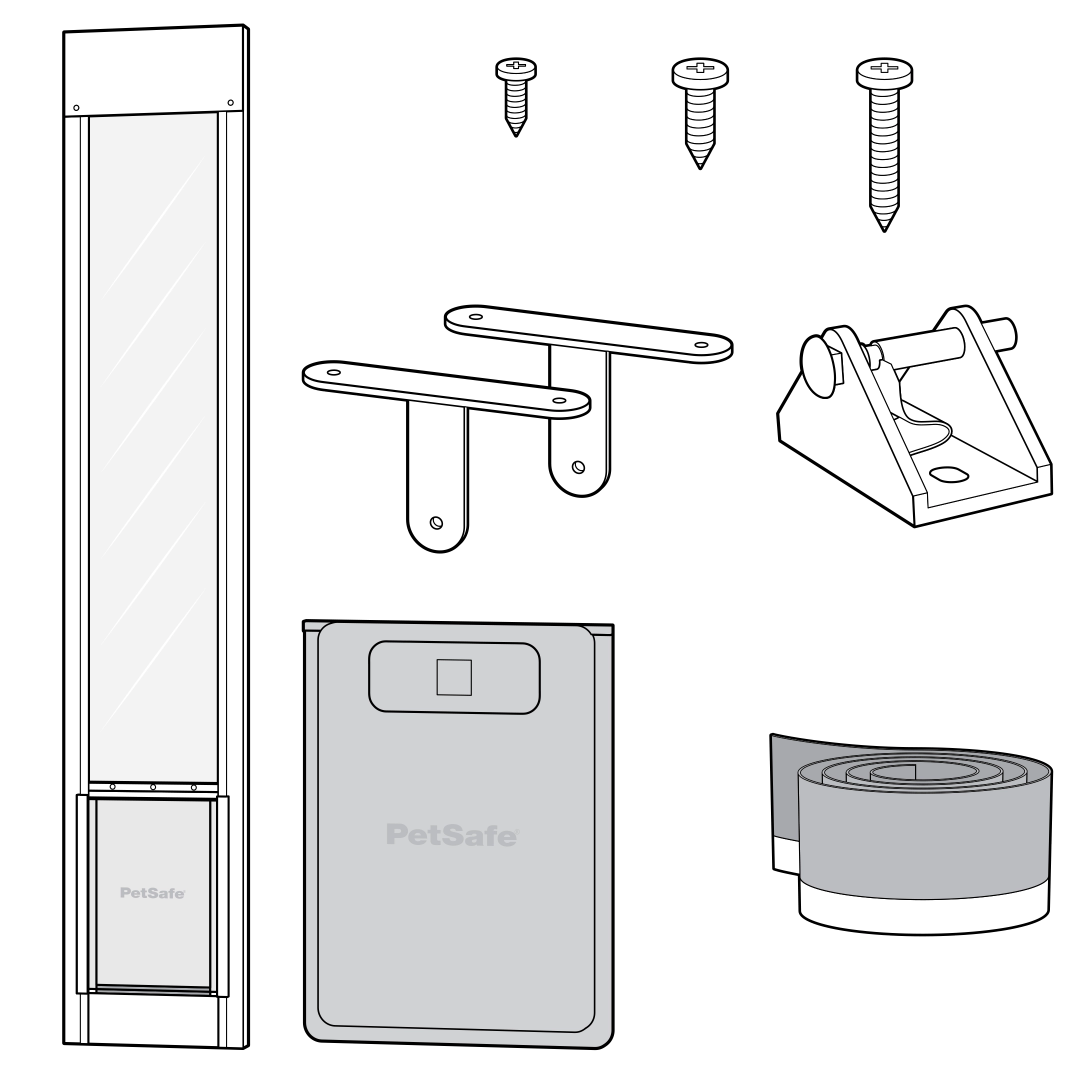 PetSafe

PetSafe