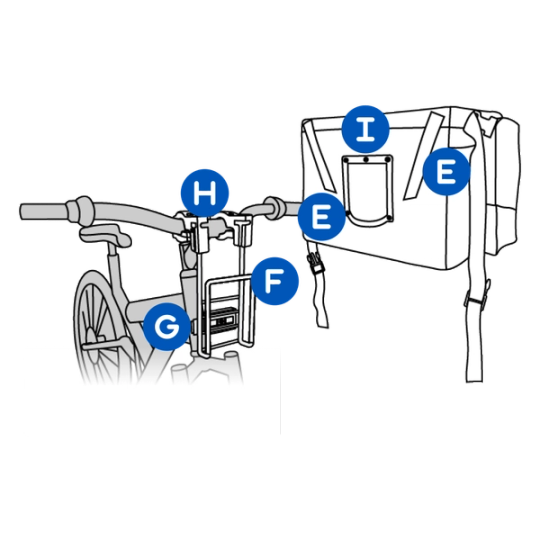 I
E
H
E
F
G