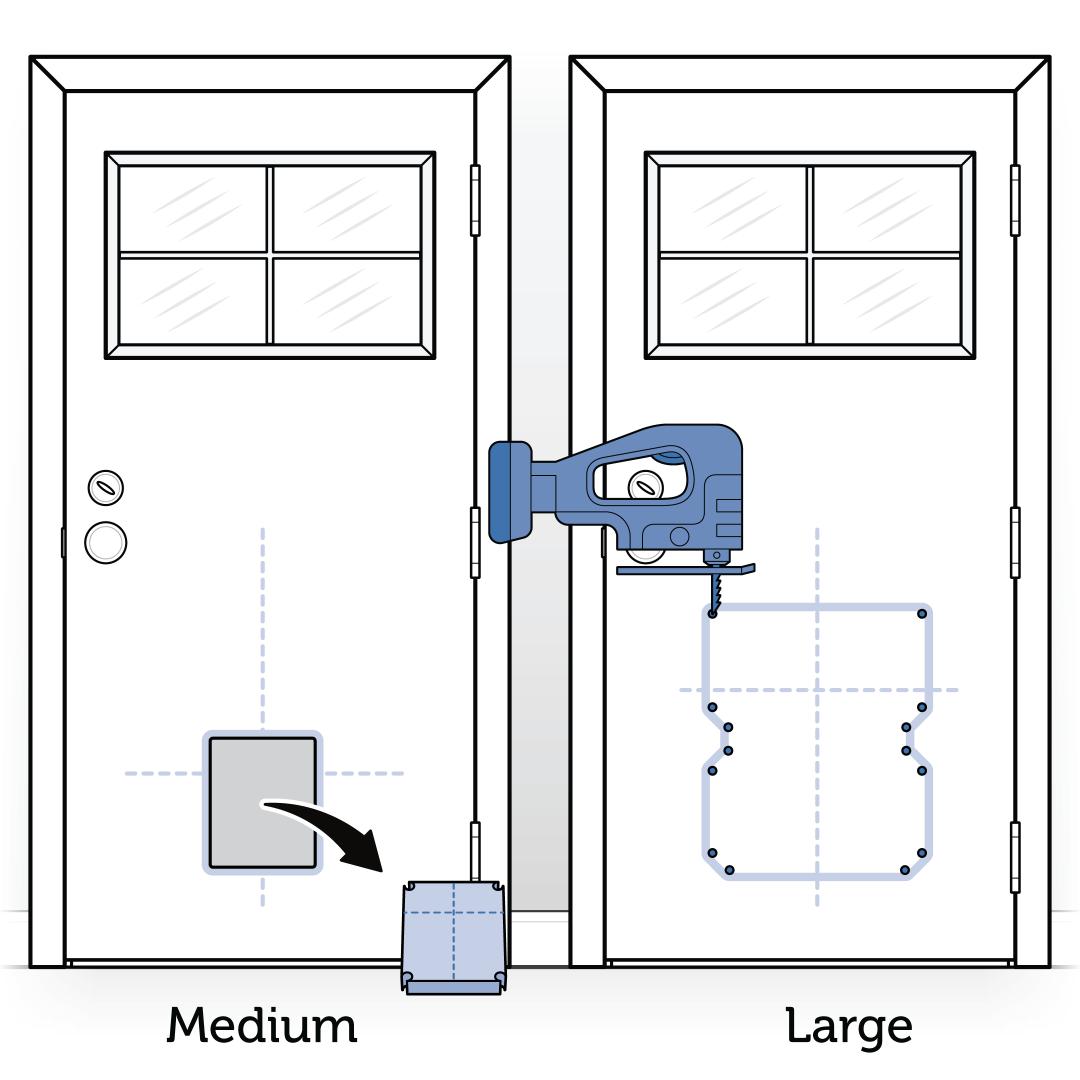 Medium

Large